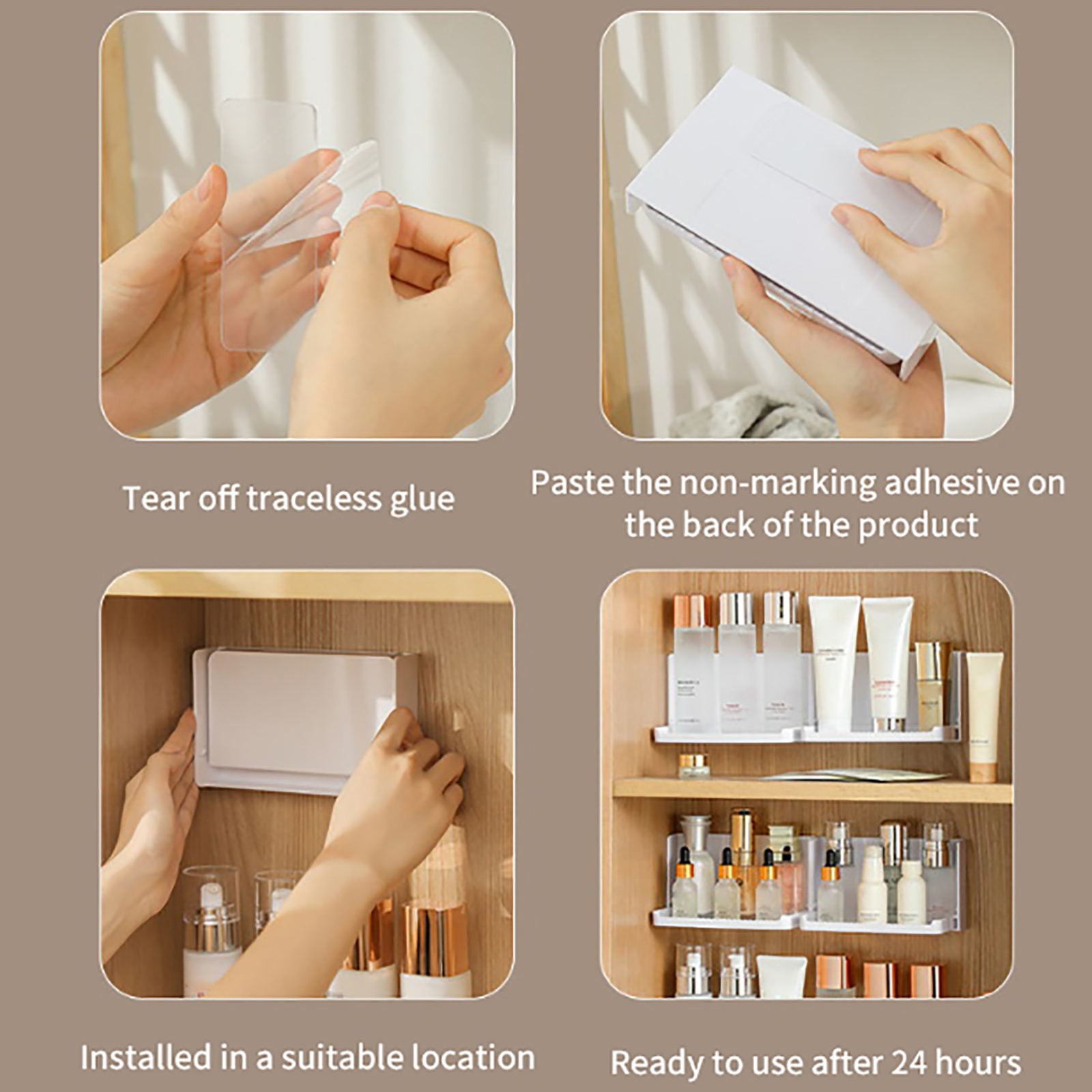 Tear off traceless glue

Paste the non-marking adhesive on the back of the product

Installed in a suitable location

Ready to use after 24 hours