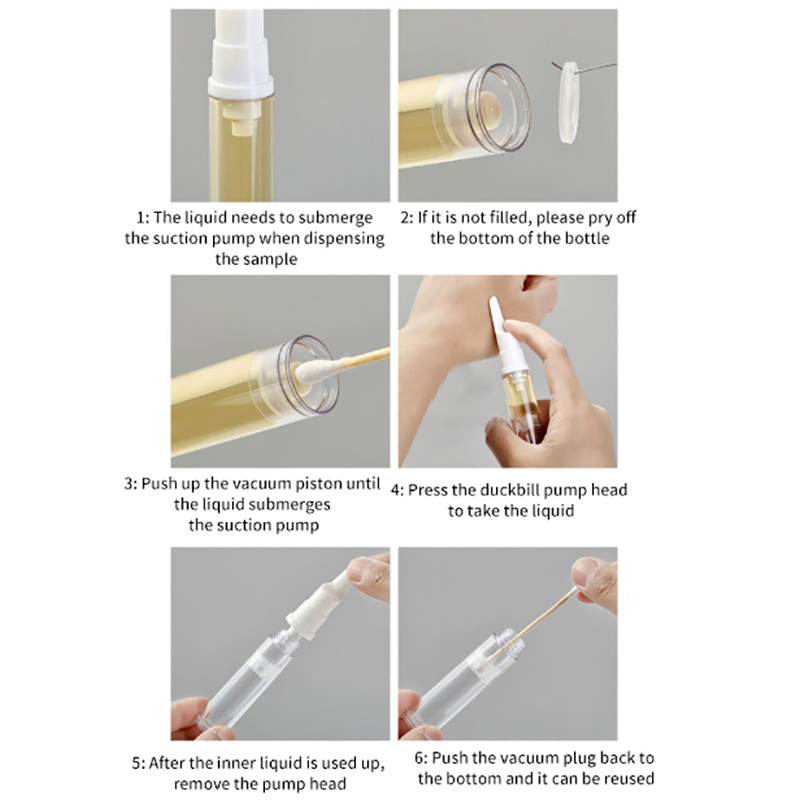 1: The liquid needs to submerge the suction pump when dispensing the sample

2: If it is not filled, please pry off the bottom of the bottle

3: Push up the vacuum piston until the liquid submerges the suction pump

4: Press the duckbill pump head to take the liquid

5: After the inner liquid is used up, remove the pump head

6: Push the vacuum plug back to the bottom and it can be reused