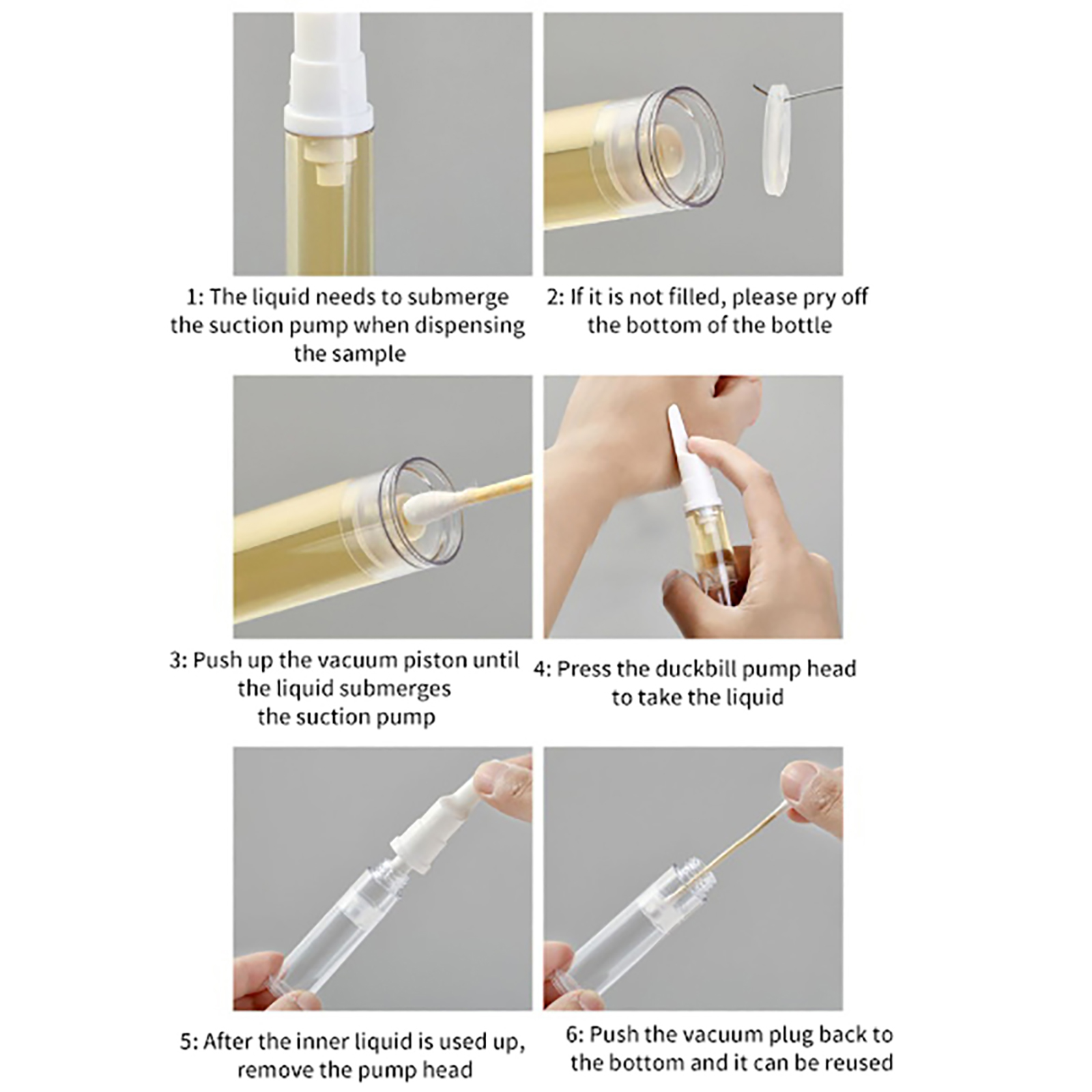 1: The liquid needs to submerge the suction pump when dispensing the sample

2: If it is not filled, please pry off the bottom of the bottle

3: Push up the vacuum piston until the liquid submerges the suction pump

4: Press the duckbill pump head to take the liquid

5: After the inner liquid is used up, remove the pump head

6: Push the vacuum plug back to the bottom and it can be reused