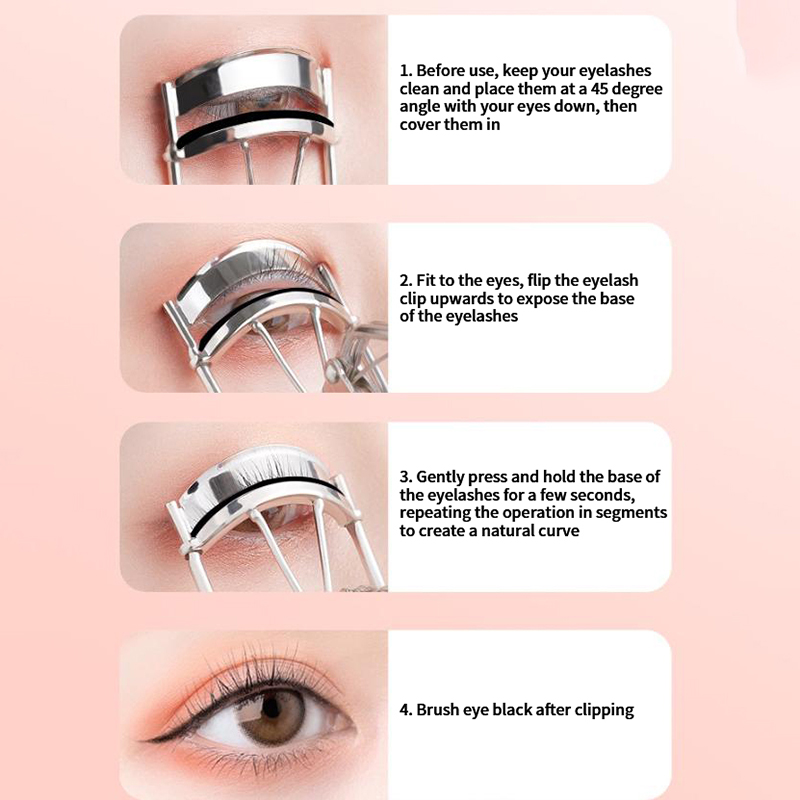 1. Before use, keep your eyelashes clean and place them at a 45 degree angle with your eyes down, then cover them in

2. Fit to the eyes, flip the eyelash clip upwards to expose the base of the eyelashes

3. Gently press and hold the base of the eyelashes for a few seconds, repeating the operation in segments to create a natural curve

4. Brush eye black after clipping