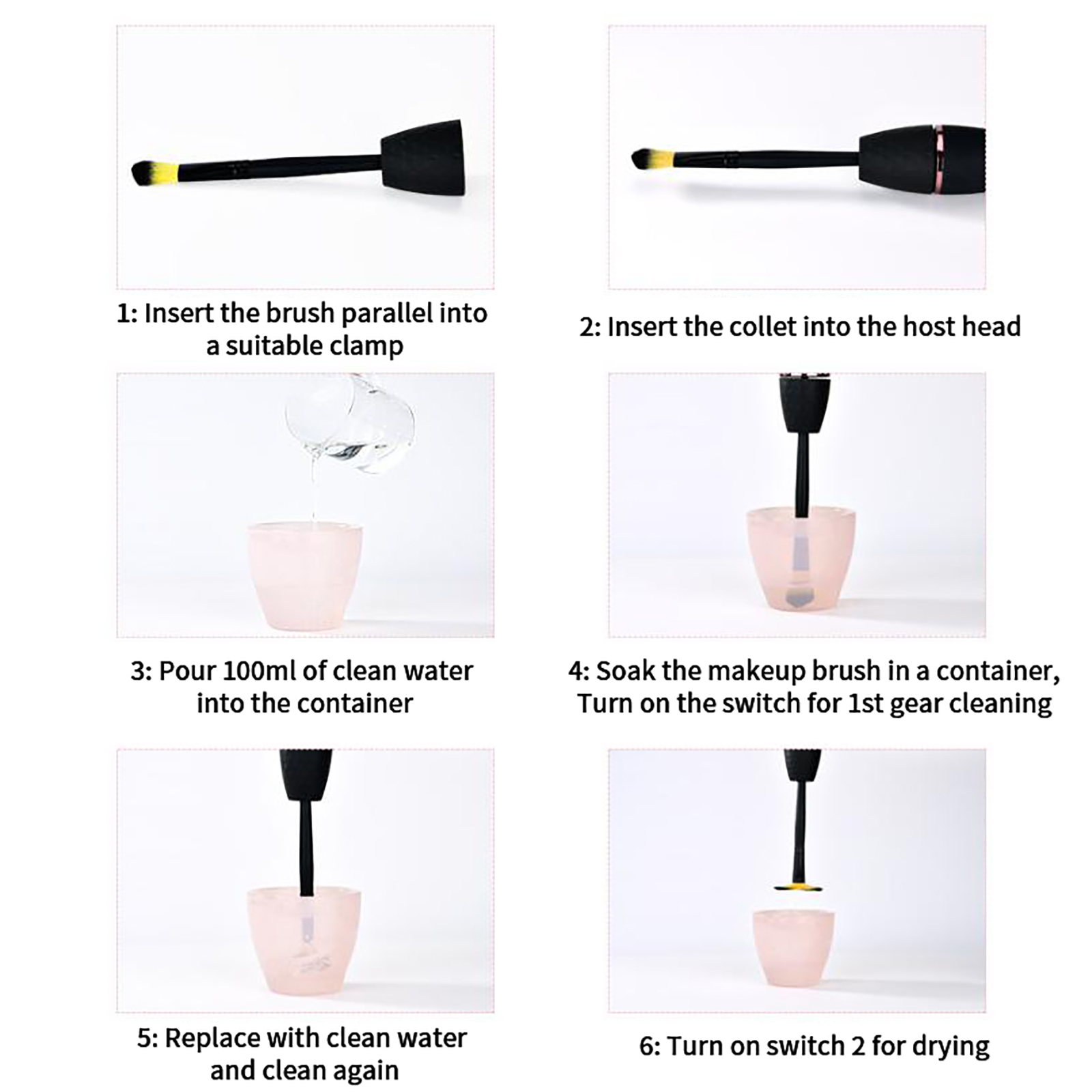 1: Insert the brush parallel into a suitable clamp

2: Insert the collet into the host head

3: Pour 100ml of clean water into the container

4: Soak the makeup brush in a container, Turn on the switch for 1st gear cleaning

5: Replace with clean water and clean again

6: Turn on switch 2 for drying