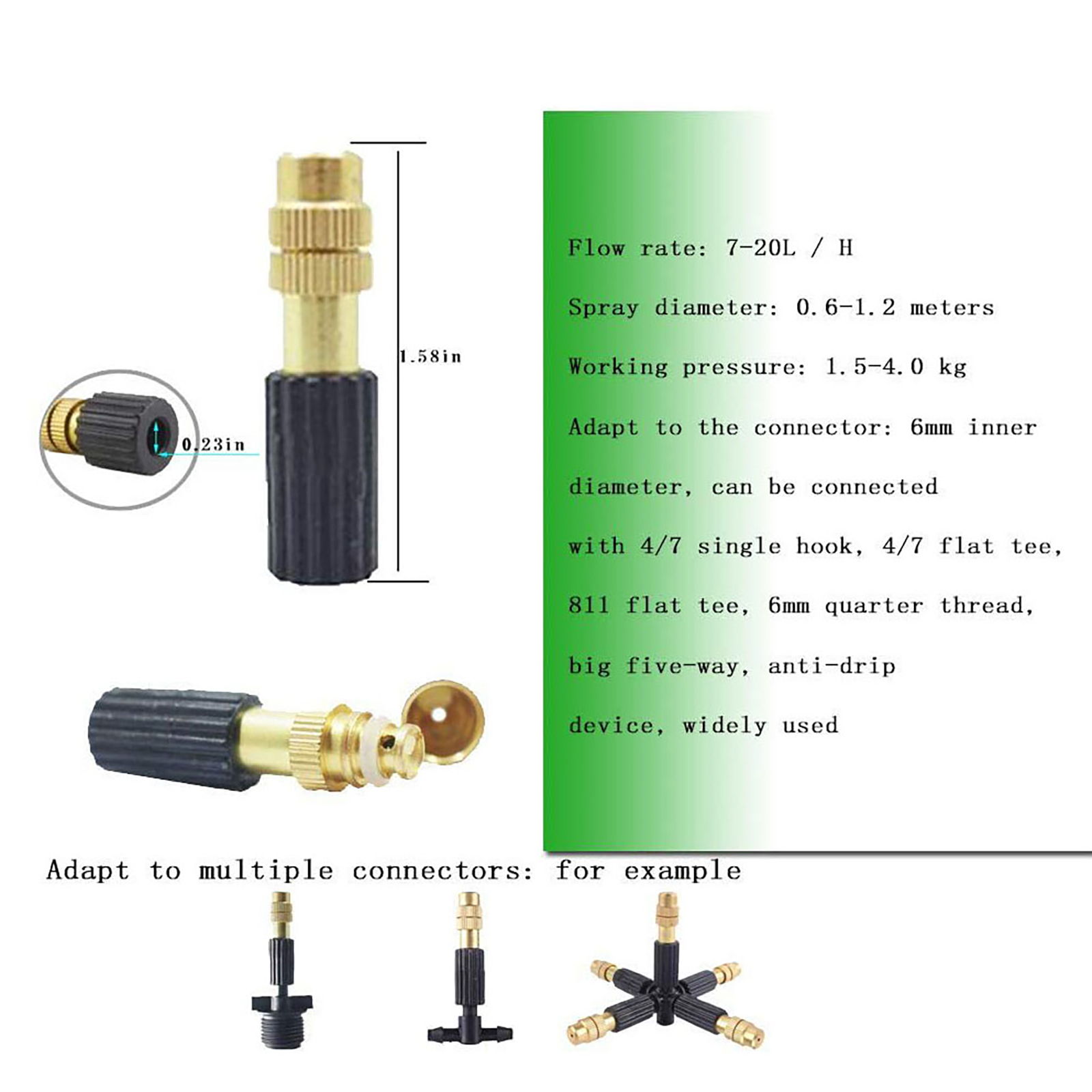 1.58in

0.23in

Flow rate: 7-20L / H

Spray diameter: 0.6-1.2 meters

Working pressure: 1.5-4.0 kg

Adapt to the connector: 6mm inner diameter, can be connected with 4/7 single hook, 4/7 flat tee, 811 flat tee, 6mm quarter thread, big five-way, anti-drip device, widely used

Adapt to multiple connectors: for example