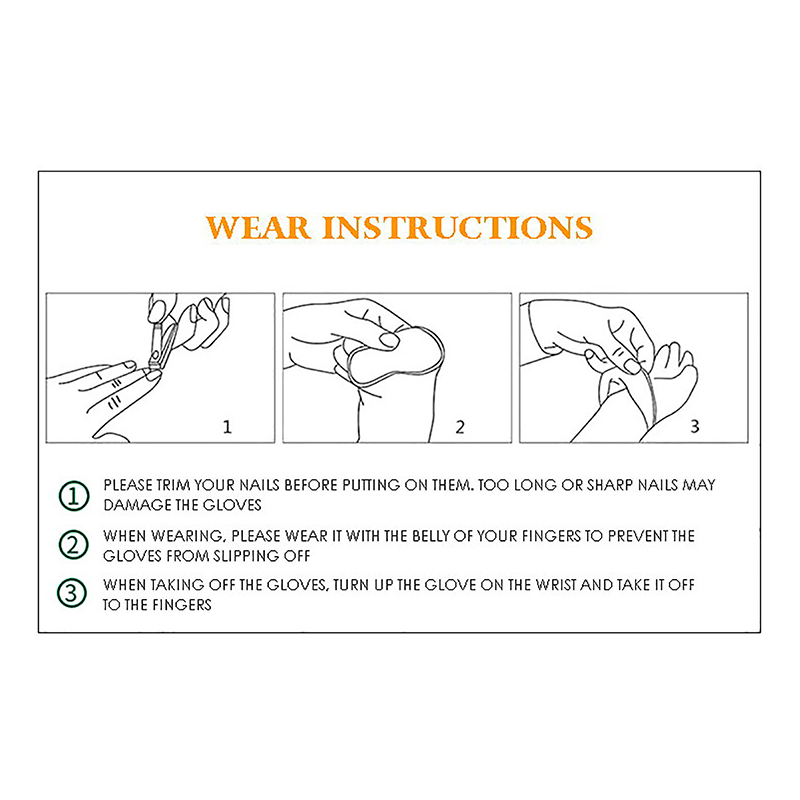 WEAR INSTRUCTIONS

1

2

3

① PLEASE TRIM YOUR NAILS BEFORE PUTTING ON THEM. TOO LONG OR SHARP NAILS MAY DAMAGE THE GLOVES

② WHEN WEARING, PLEASE WEAR IT WITH THE BELLY OF YOUR FINGERS TO PREVENT THE GLOVES FROM SLIPPING OFF

③ WHEN TAKING OFF THE GLOVES, TURN UP THE GLOVE ON THE WRIST AND TAKE IT OFF TO THE FINGERS