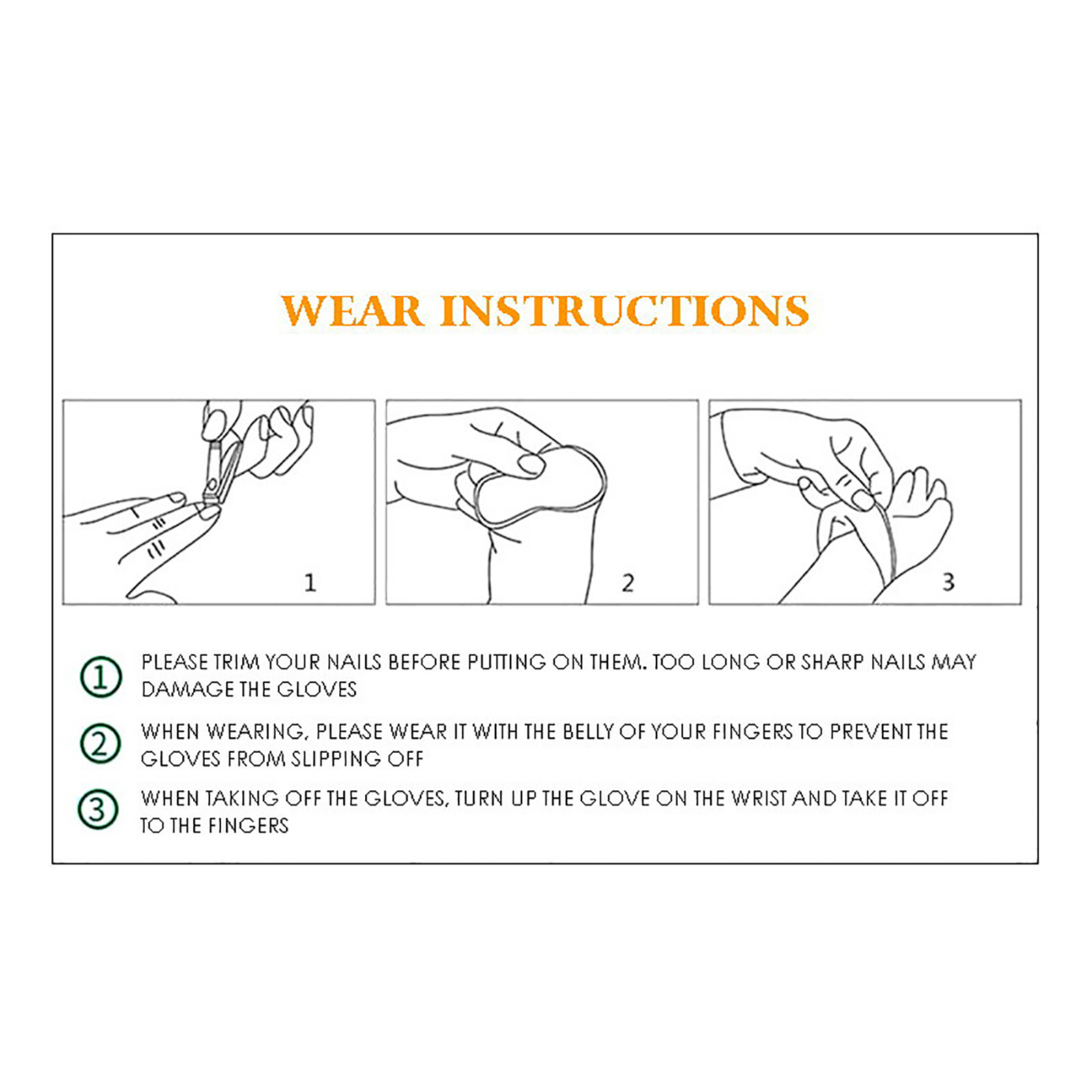 WEAR INSTRUCTIONS

1

2

3

① PLEASE TRIM YOUR NAILS BEFORE PUTTING ON THEM. TOO LONG OR SHARP NAILS MAY DAMAGE THE GLOVES

② WHEN WEARING, PLEASE WEAR IT WITH THE BELLY OF YOUR FINGERS TO PREVENT THE GLOVES FROM SLIPPING OFF

③ WHEN TAKING OFF THE GLOVES, TURN UP THE GLOVE ON THE WRIST AND TAKE IT OFF TO THE FINGERS