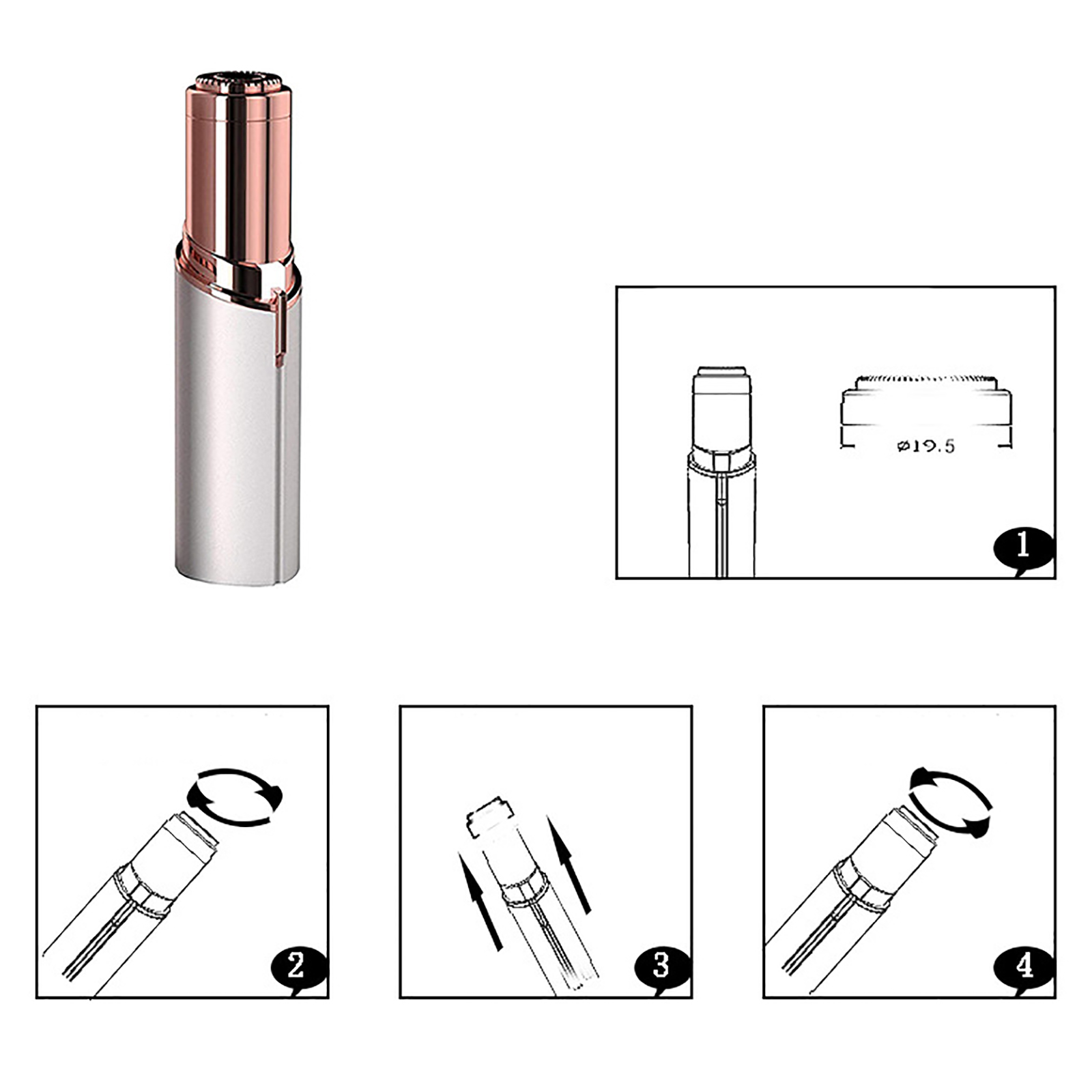 ø19.5

1

2

3

4