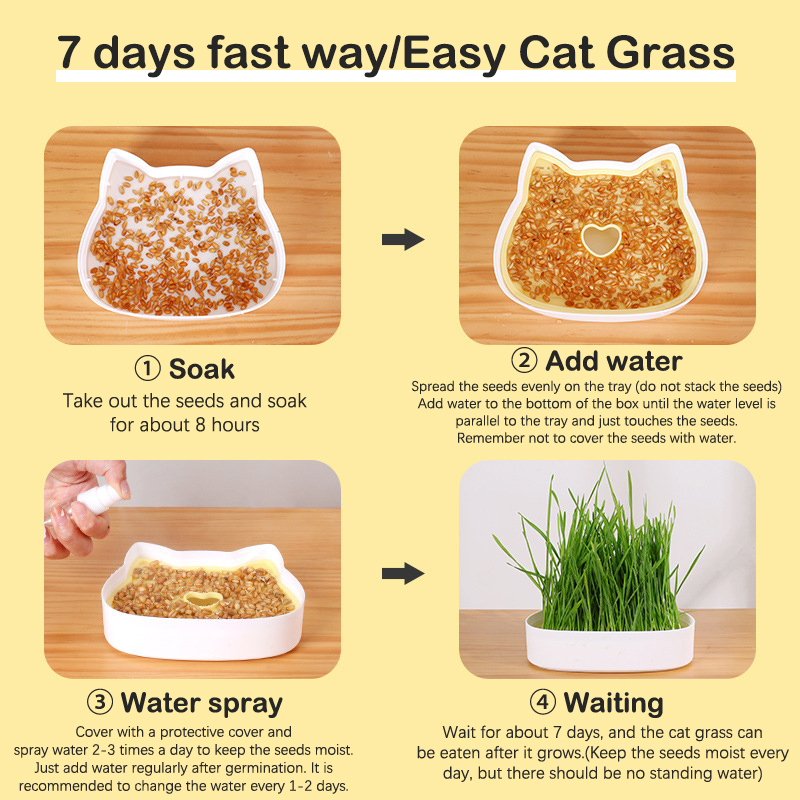 7 days fast way/Easy Cat Grass

① Soak
Take out the seeds and soak for about 8 hours

② Add water
Spread the seeds evenly on the tray (do not stack the seeds) Add water to the bottom of the box until the water level is parallel to the tray and just touches the seeds. Remember not to cover the seeds with water.

③ Water spray
Cover with a protective cover and spray water 2-3 times a day to keep the seeds moist. Just add water regularly after germination. It is recommended to change the water every 1-2 days.

④ Waiting
Wait for about 7 days, and the cat grass can be eaten after it grows.(Keep the seeds moist every day, but there should be no standing water)