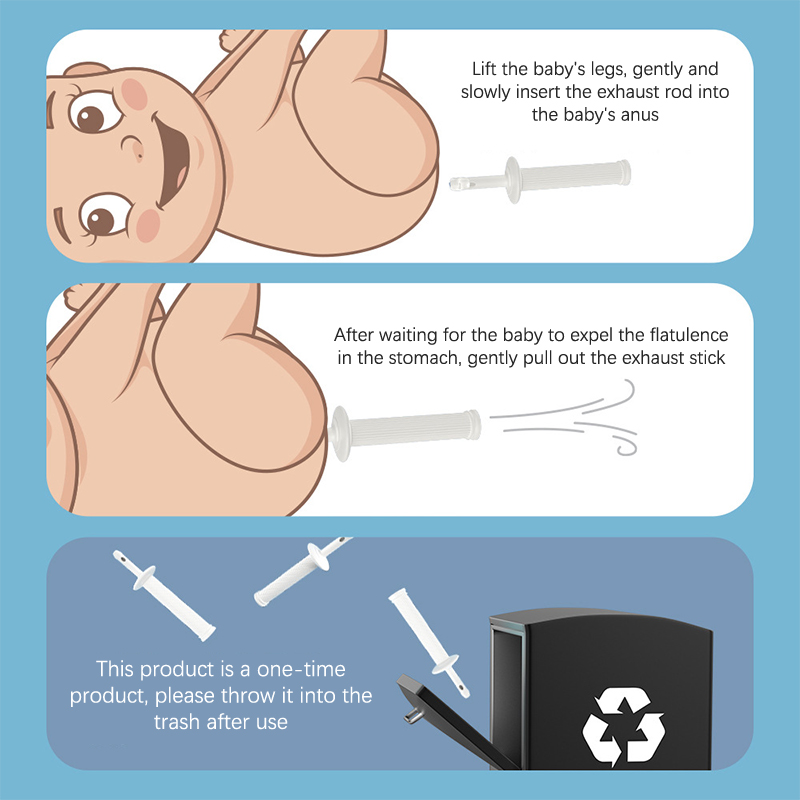 Lift the baby's legs, gently and slowly insert the exhaust rod into the baby's anus

After waiting for the baby to expel the flatulence in the stomach, gently pull out the exhaust stick

This product is a one-time product, please throw it into the trash after use