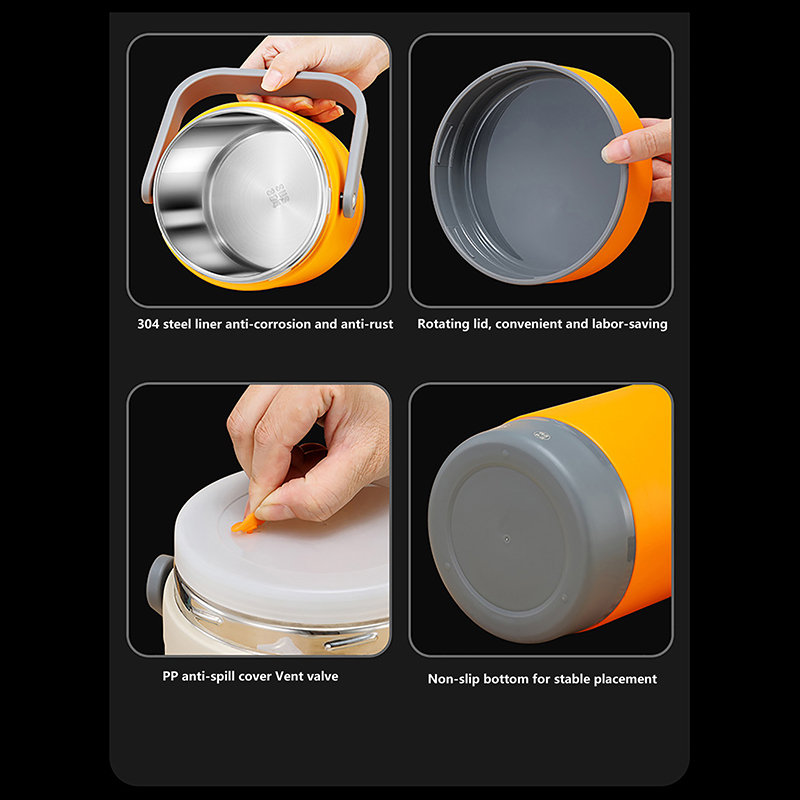 SUS 304

304 steel liner anti-corrosion and anti-rust

Rotating lid, convenient and labor-saving

PP anti-spill cover Vent valve

Non-slip bottom for stable placement