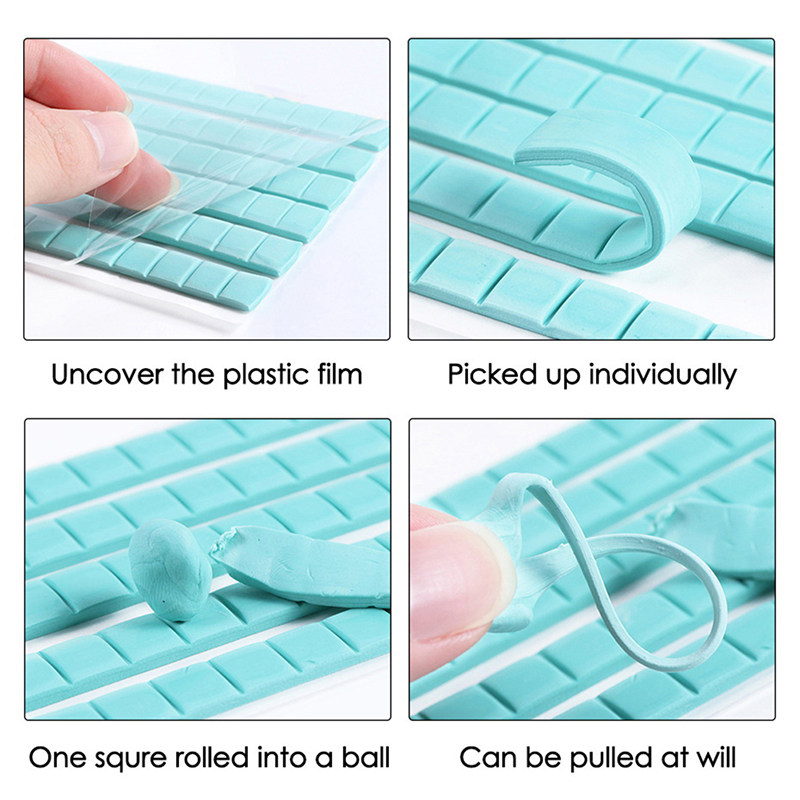 Uncover the plastic film

Picked up individually

One squre rolled into a ball

Can be pulled at will