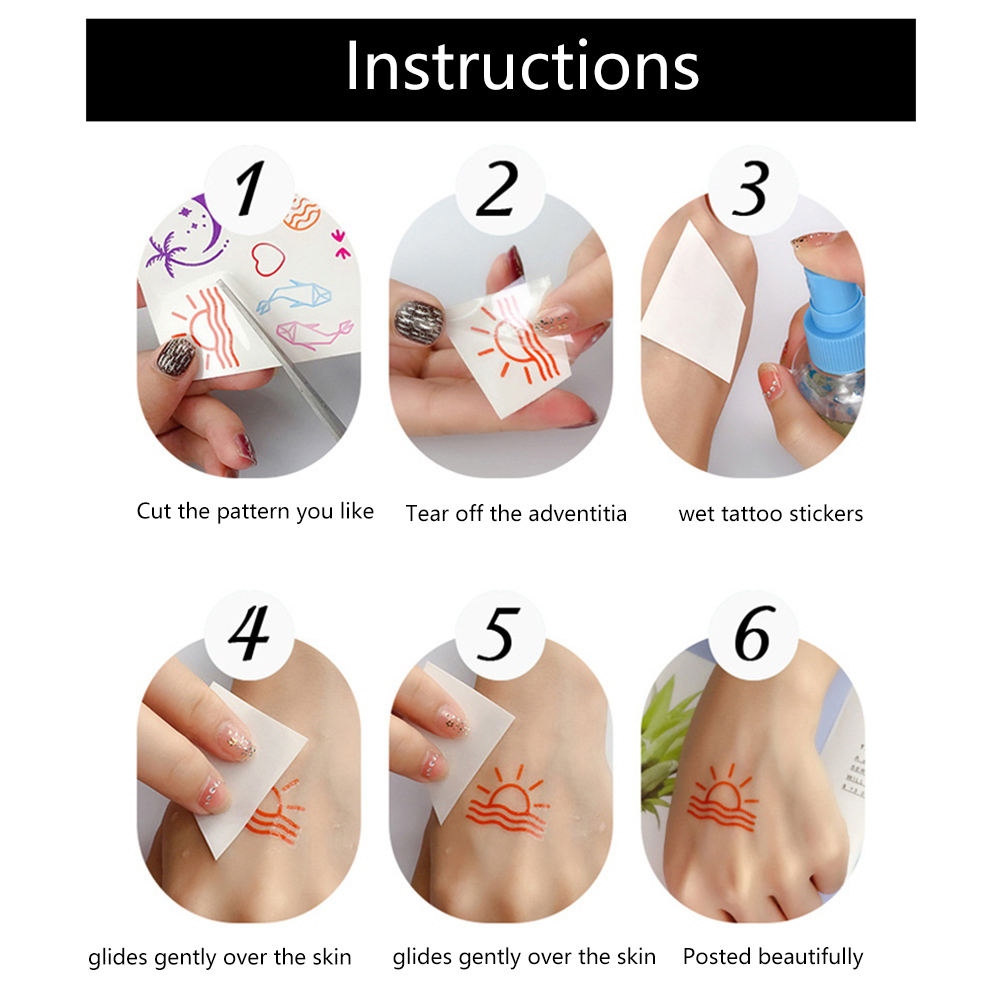 Instructions

1

Cut the pattern you like

2

Tear off the adventitia

3

wet tattoo stickers

4

glides gently over the skin

5

glides gently over the skin

6

Posted beautifully