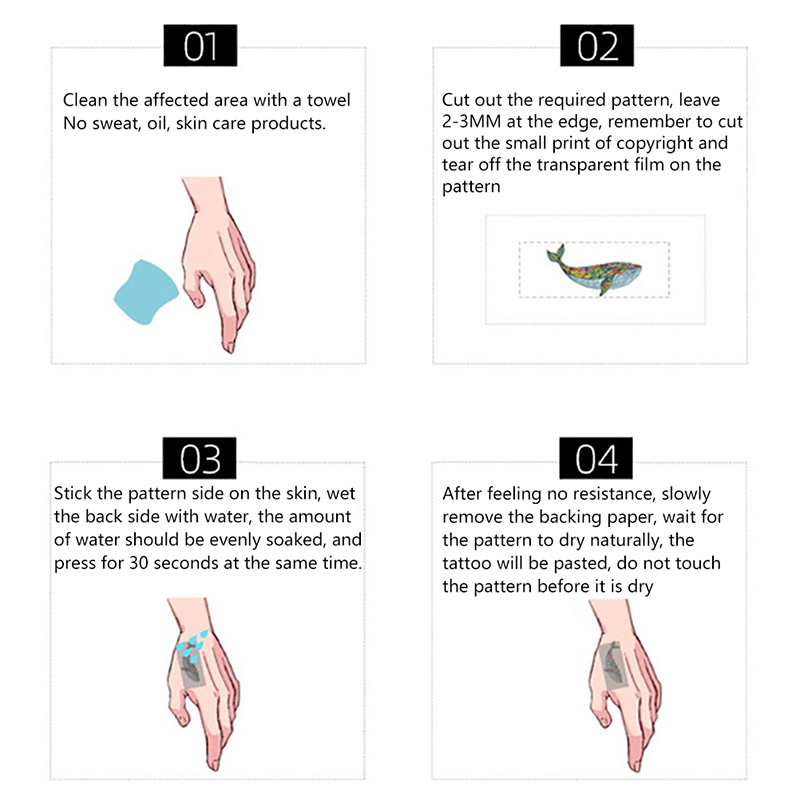 01

Clean the affected area with a towel No sweat, oil, skin care products.

02

Cut out the required pattern, leave 2-3MM at the edge, remember to cut out the small print of copyright and tear off the transparent film on the pattern

03

Stick the pattern side on the skin, wet the back side with water, the amount of water should be evenly soaked, and press for 30 seconds at the same time.

04

After feeling no resistance, slowly remove the backing paper, wait for the pattern to dry naturally, the tattoo will be pasted, do not touch the pattern before it is dry