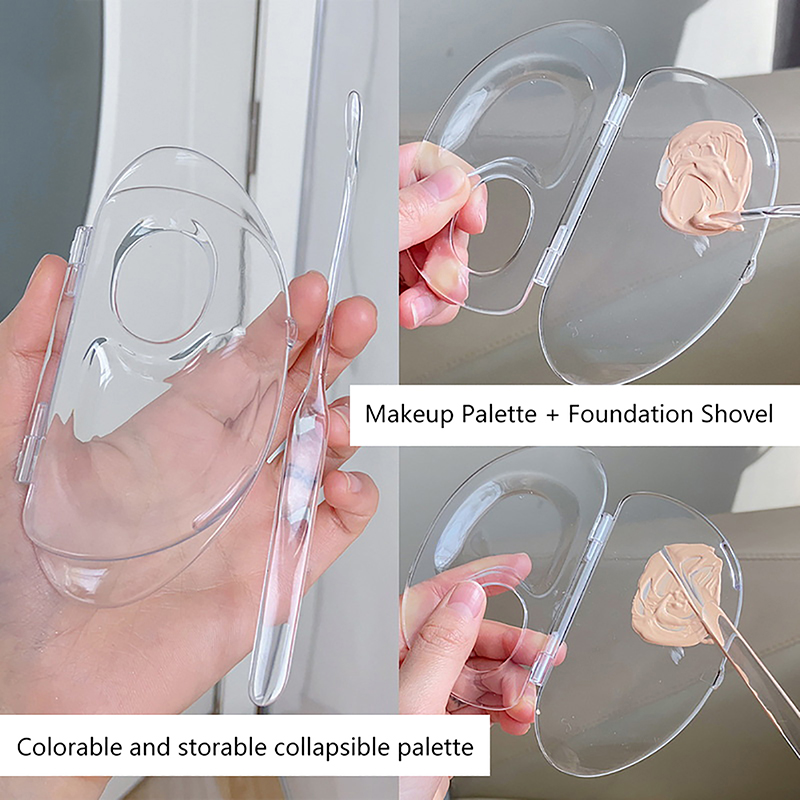 Makeup Palette + Foundation Shovel

Colorable and storable collapsible palette