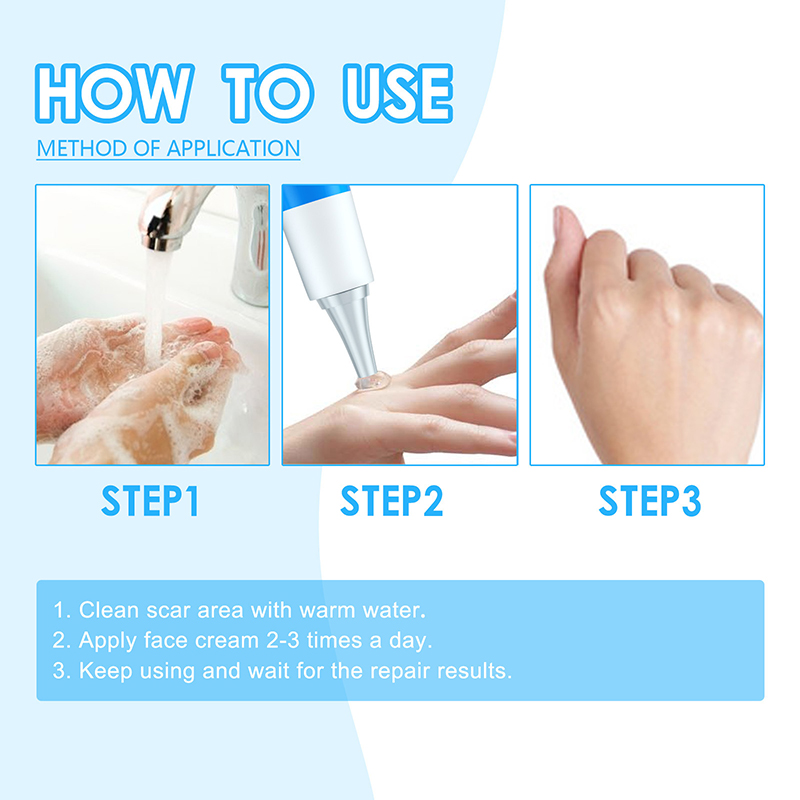 HOW TO USE

METHOD OF APPLICATION

STEP1

STEP2

STEP3

1. Clean scar area with warm water.
2. Apply face cream 2-3 times a day.
3. Keep using and wait for the repair results.