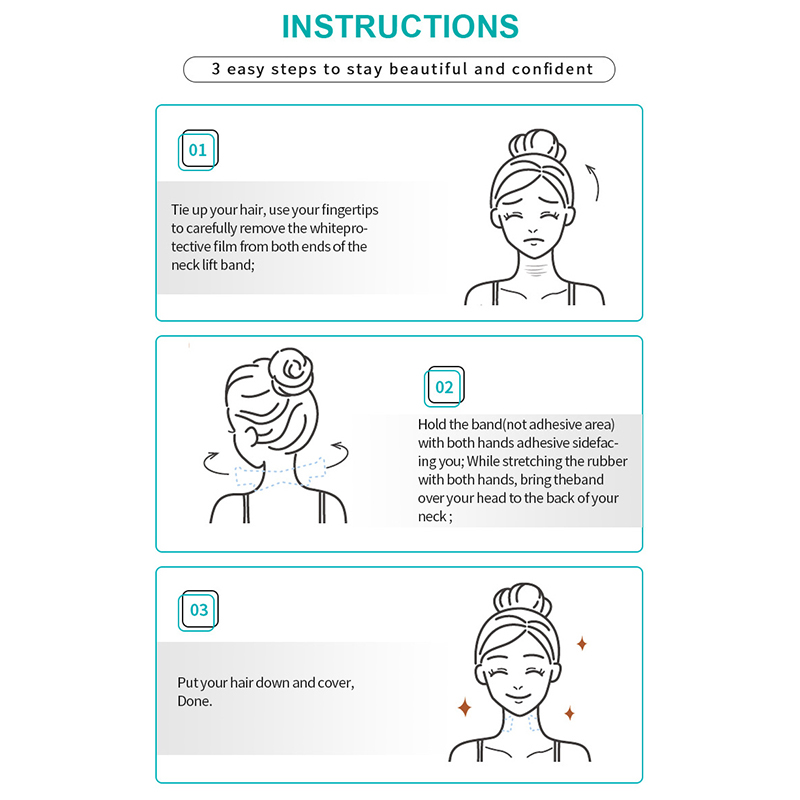 INSTRUCTIONS

3 easy steps to stay beautiful and confident

01

Tie up your hair, use your fingertips to carefully remove the whiteprotective film from both ends of the neck lift band;

02

Hold the band(not adhesive area) with both hands adhesive sidefacing you; While stretching the rubber with both hands, bring theband over your head to the back of your neck ;

03

Put your hair down and cover, Done.