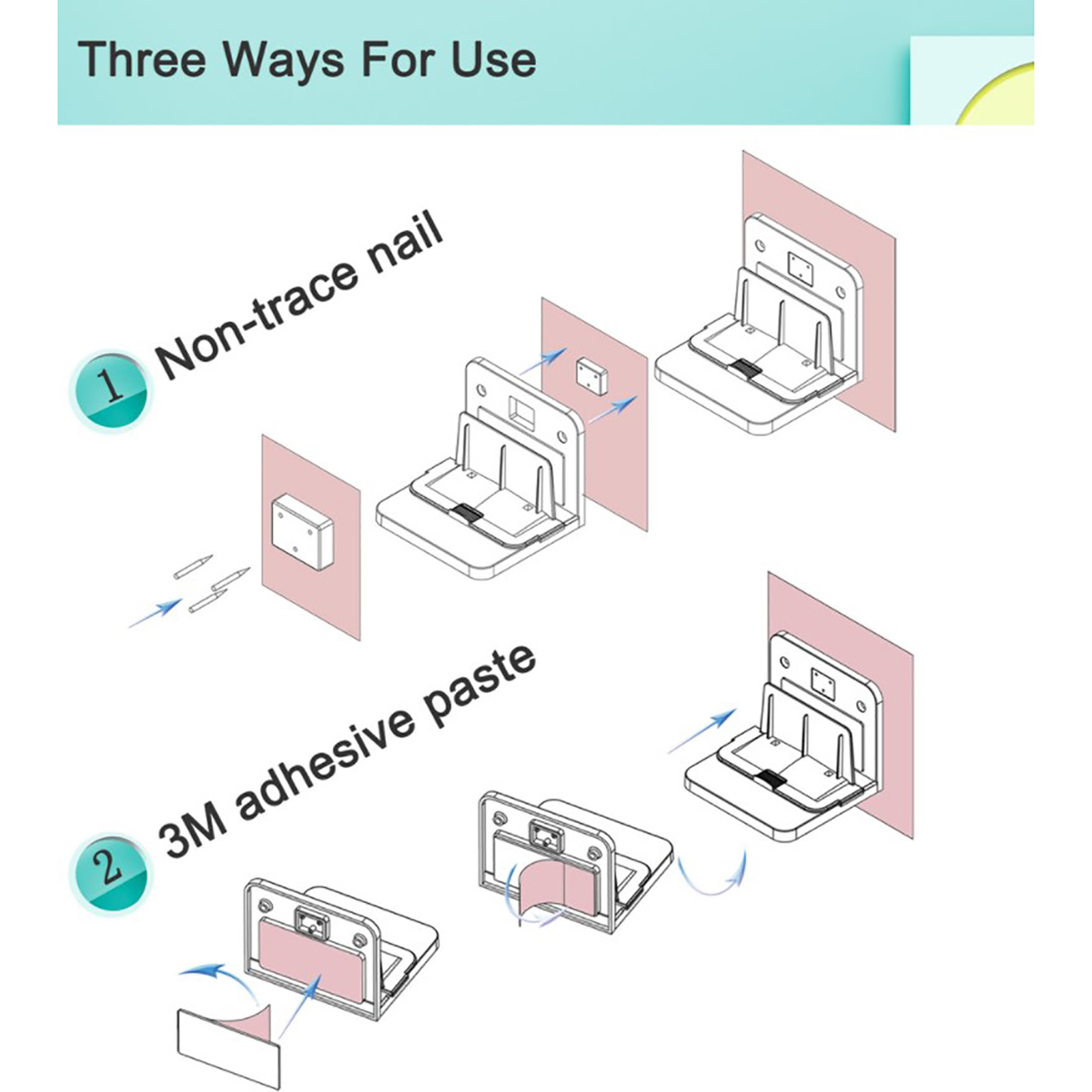 Three Ways For Use

1 Non-trace nail

2 3M adhesive paste