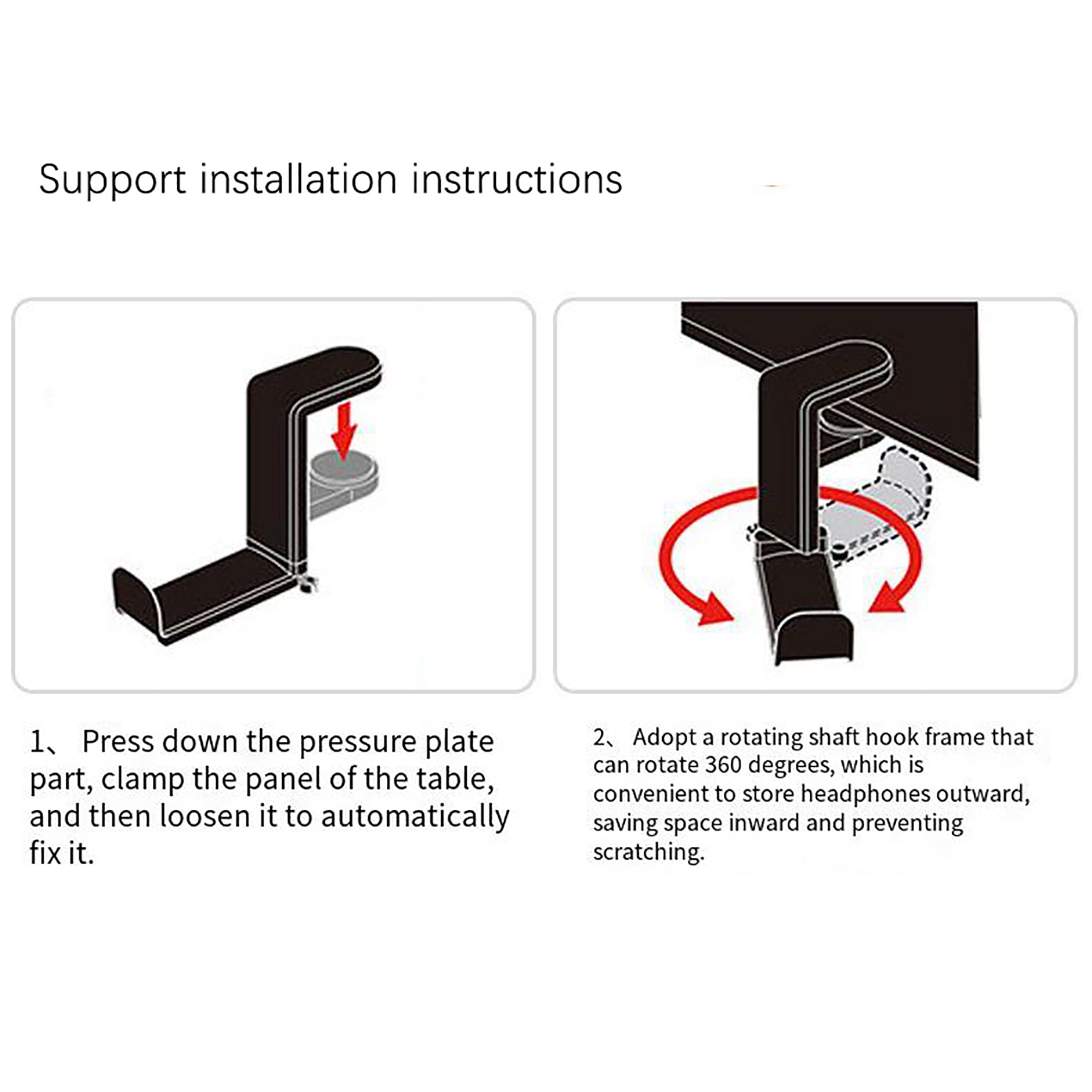 Support installation instructions

1、 Press down the pressure plate part, clamp the panel of the table, and then loosen it to automatically fix it.

2、 Adopt a rotating shaft hook frame that can rotate 360 degrees, which is convenient to store headphones outward, saving space inward and preventing scratching.