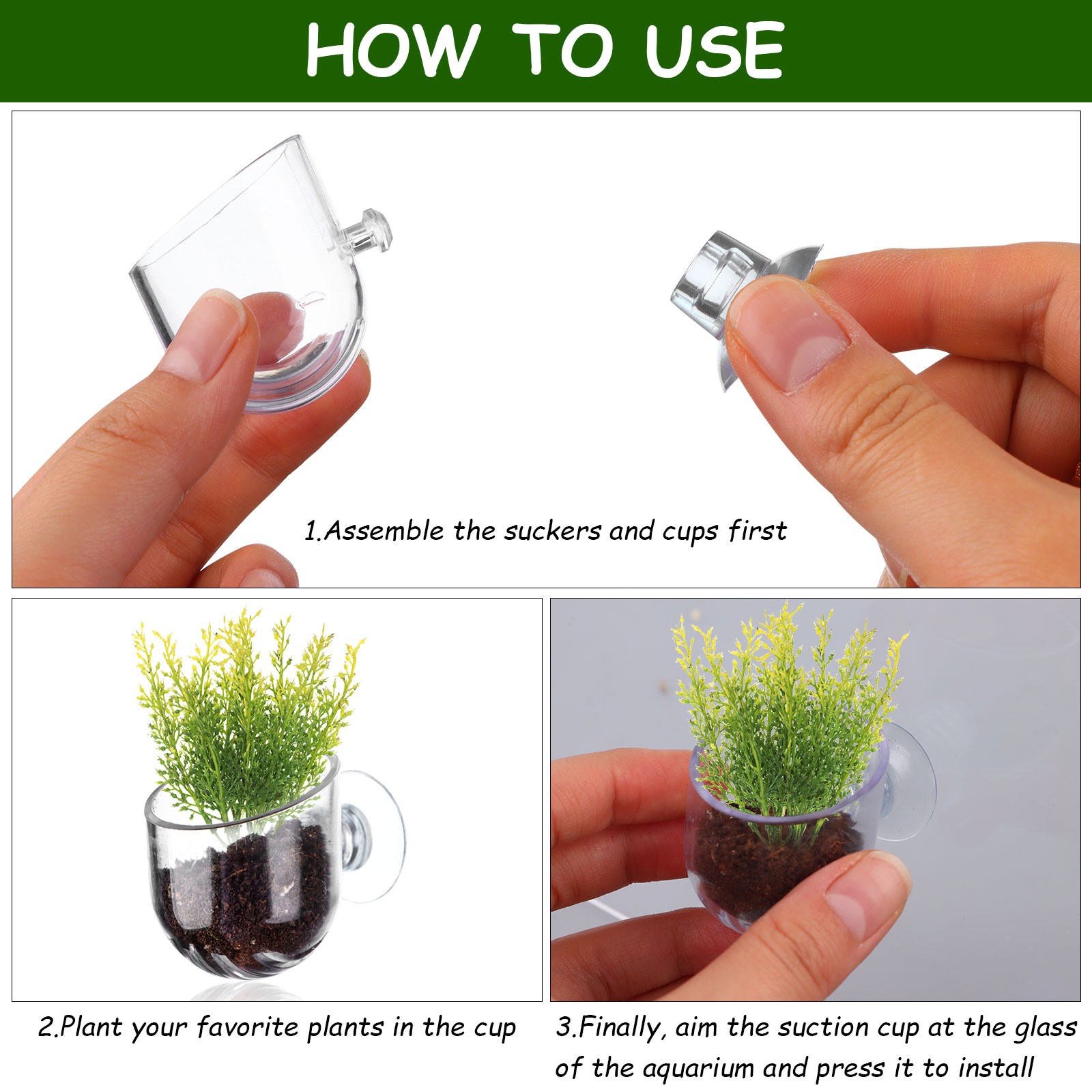 HOW TO USE

1.Assemble the suckers and cups first

2.Plant your favorite plants in the cup

3.Finally, aim the suction cup at the glass of the aquarium and press it to install