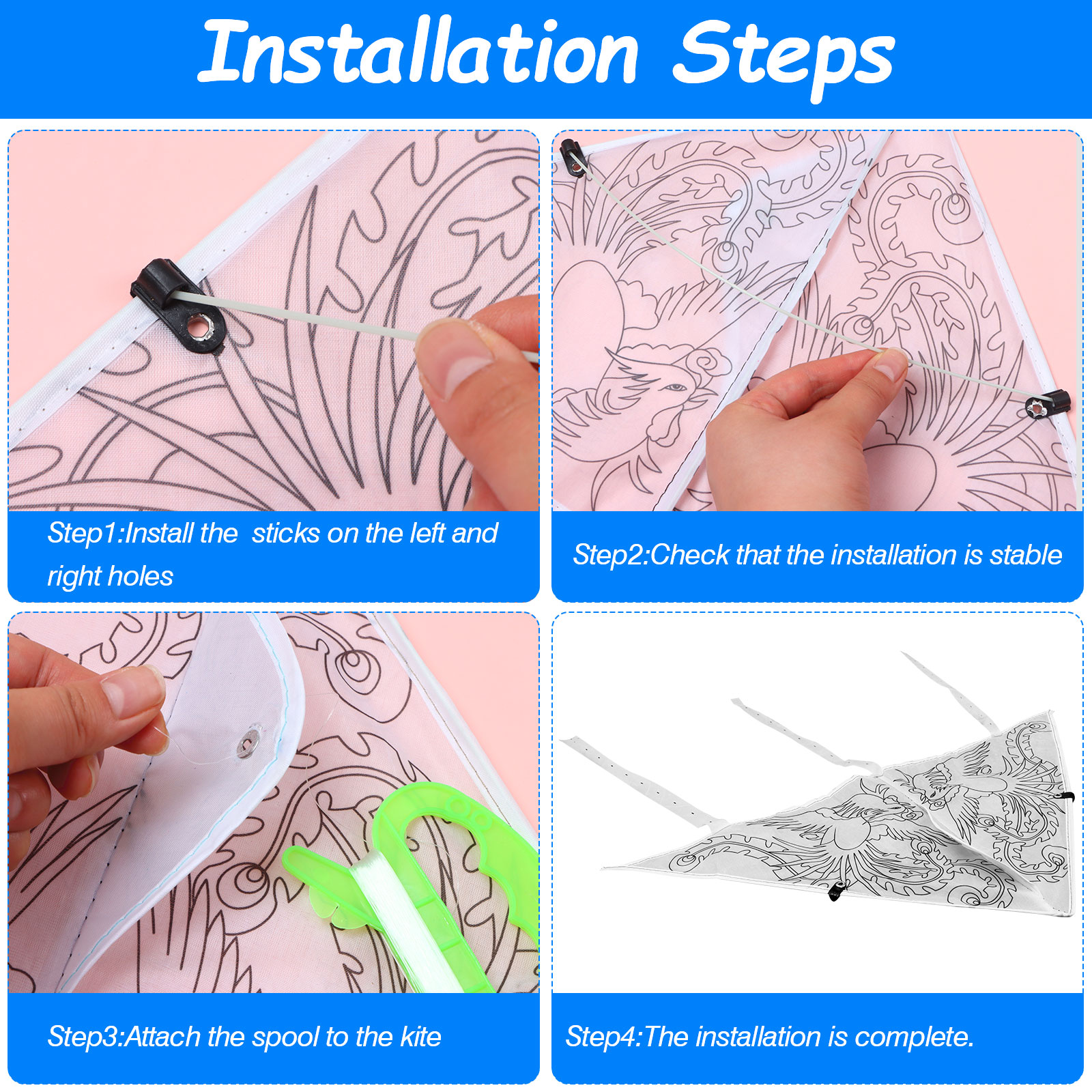 Installation Steps

Step1:Install the  sticks on the left and right holes

Step2:Check that the installation is stable

Step3:Attach the spool to the kite

Step4:The installation is complete.