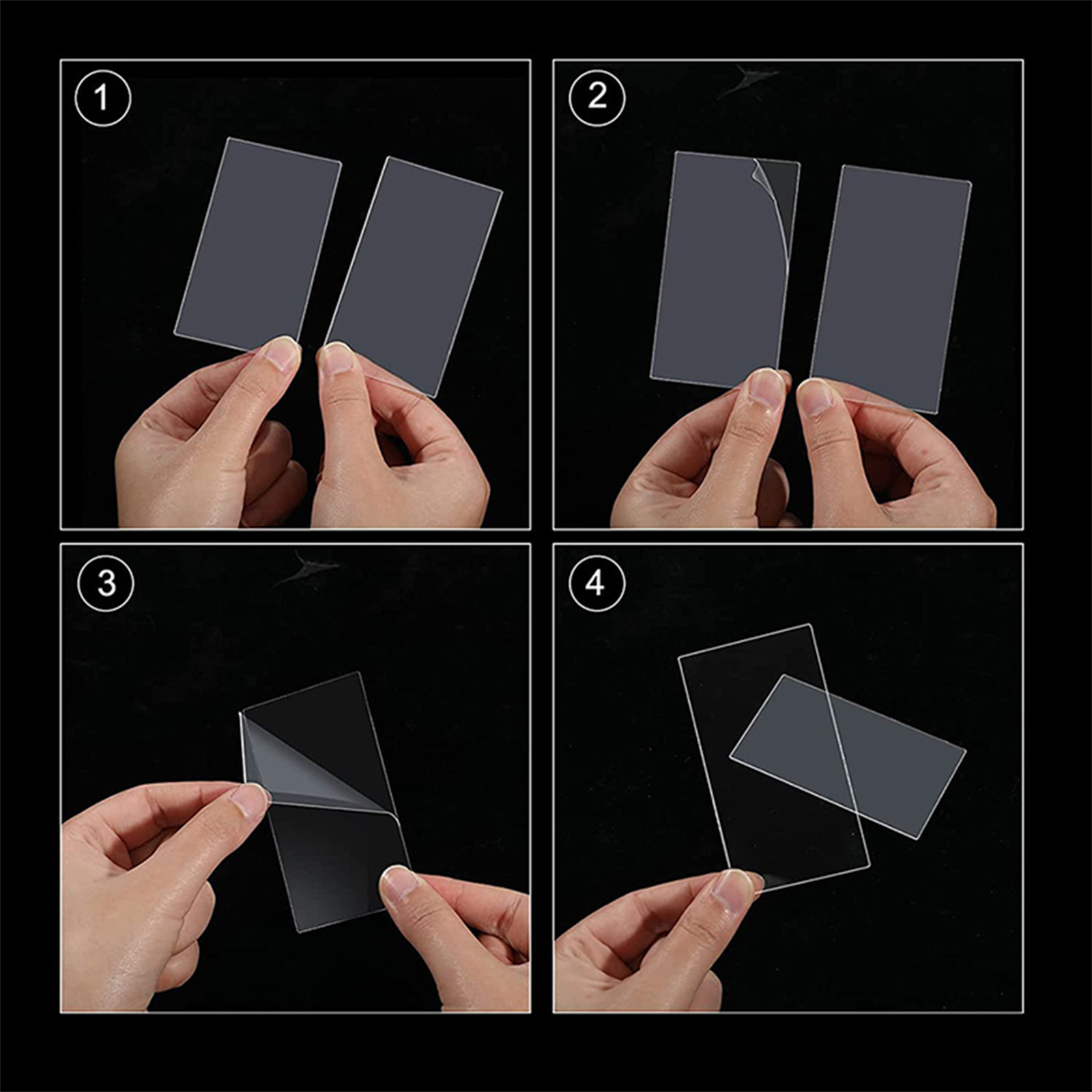 1

2

3

4