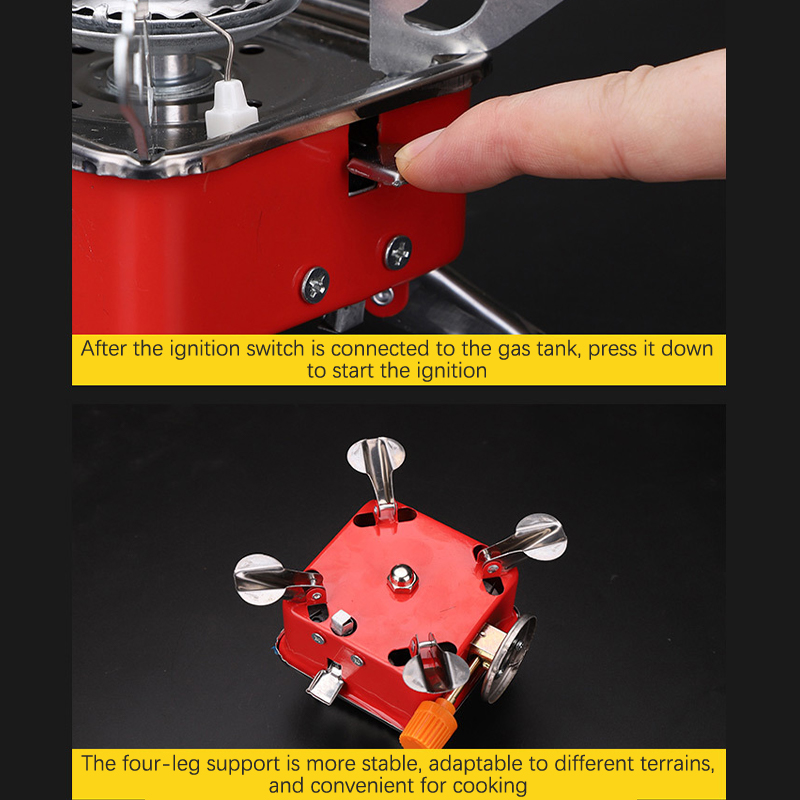 After the ignition switch is connected to the gas tank, press it down to start the ignition

The four-leg support is more stable, adaptable to different terrains, and convenient for cooking