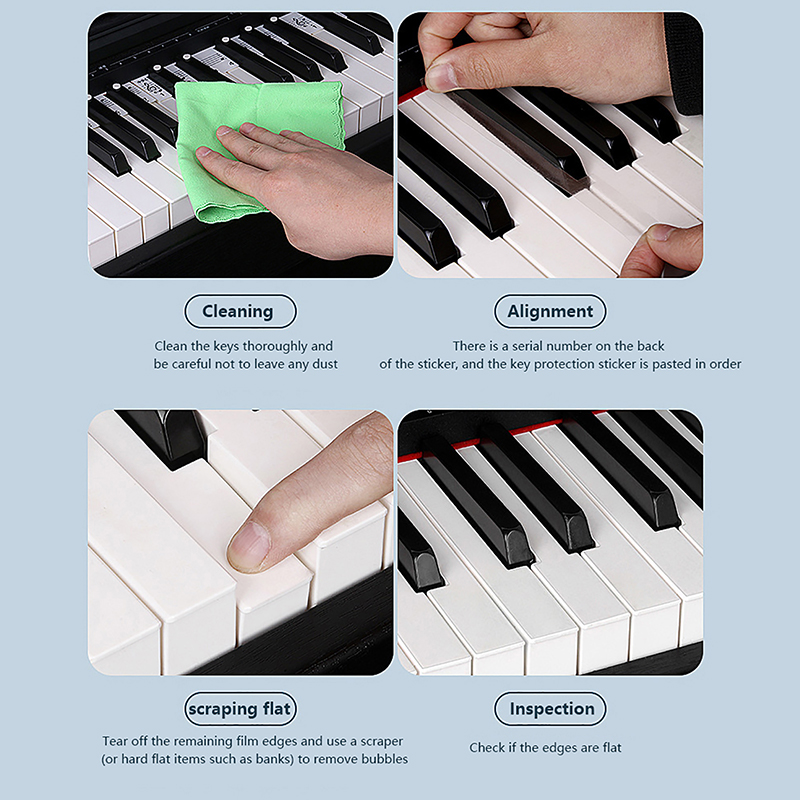 Cleaning

Clean the keys thoroughly and be careful not to leave any dust

Alignment

There is a serial number on the back of the sticker, and the key protection sticker is pasted in order

scraping flat

Tear off the remaining film edges and use a scraper (or hard flat items such as banks) to remove bubbles

Inspection

Check if the edges are flat