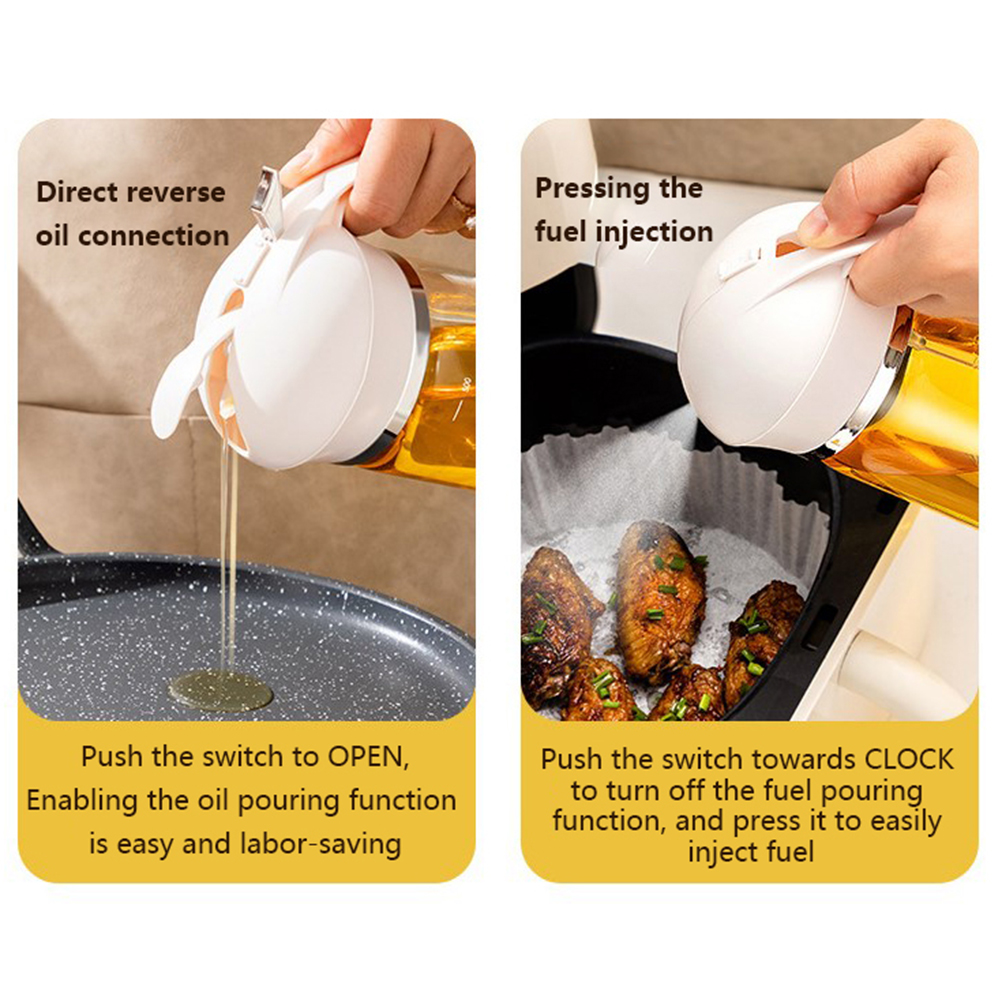 Direct reverse oil connection

Push the switch to OPEN, Enabling the oil pouring function is easy and labor-saving

Pressing the fuel injection

Push the switch towards CLOCK to turn off the fuel pouring function, and press it to easily inject fuel