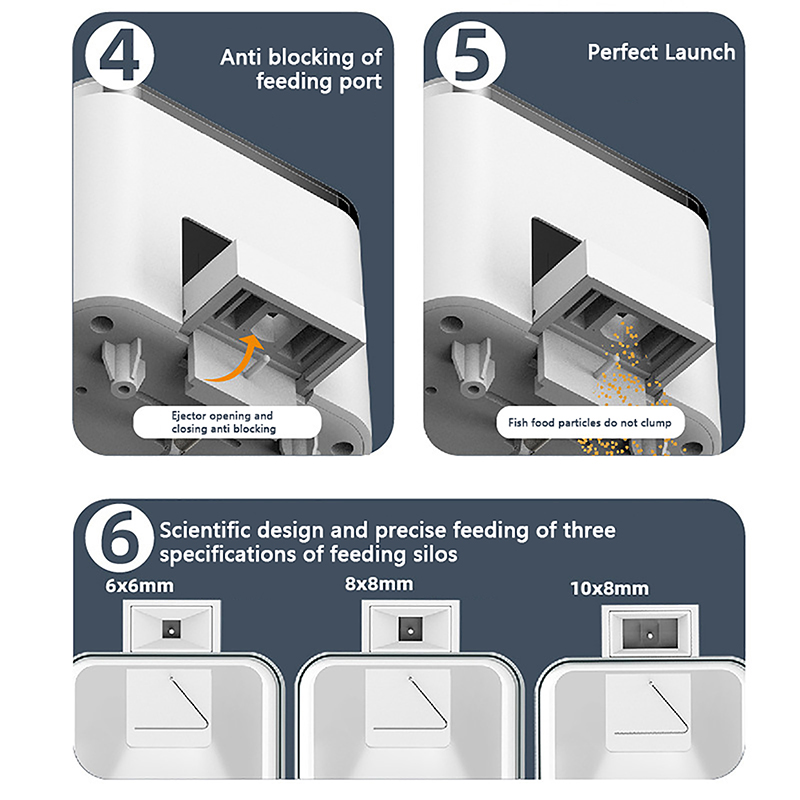 4 Anti blocking of feeding port

Ejector opening and closing anti blocking

5 Perfect Launch

Fish food particles do not clump

6 Scientific design and precise feeding of three specifications of feeding silos

6x6mm

8x8mm

10x8mm