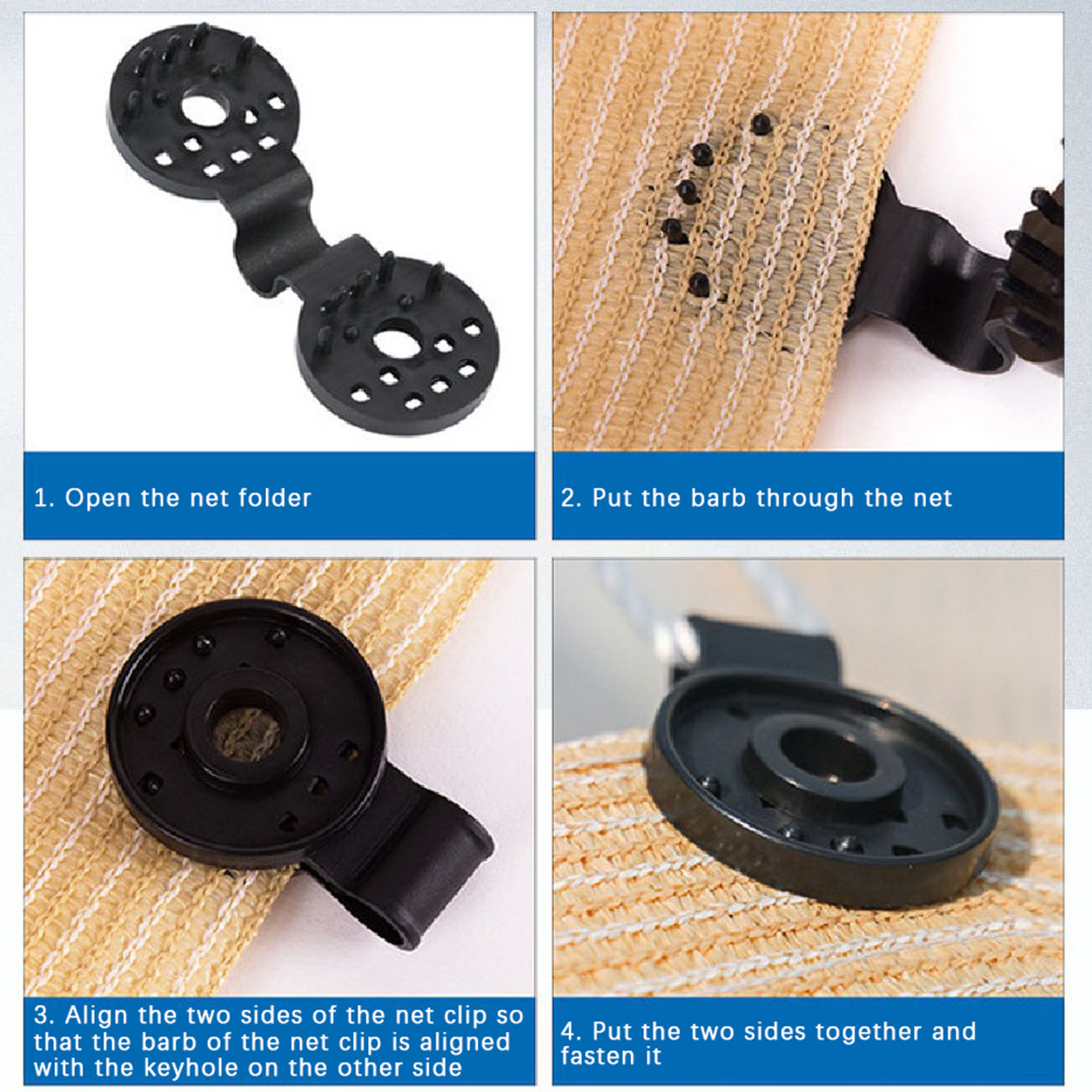 1. Open the net folder

2. Put the barb through the net

3. Align the two sides of the net clip so that the barb of the net clip is aligned with the keyhole on the other side

4. Put the two sides together and fasten it