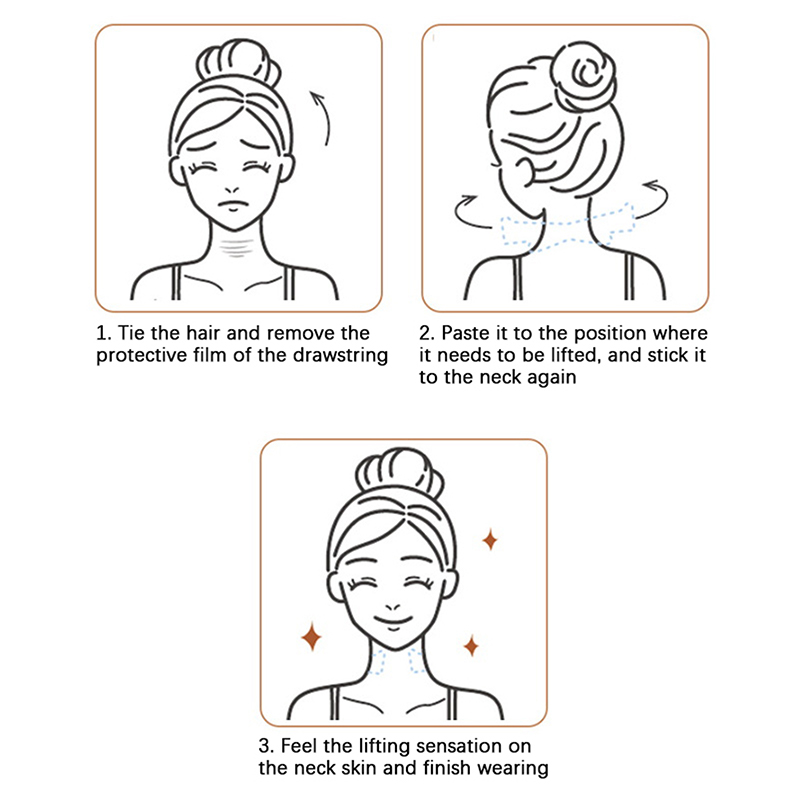 1. Tie the hair and remove the protective film of the drawstring

2. Paste it to the position where it needs to be lifted, and stick it to the neck again

3. Feel the lifting sensation on the neck skin and finish wearing