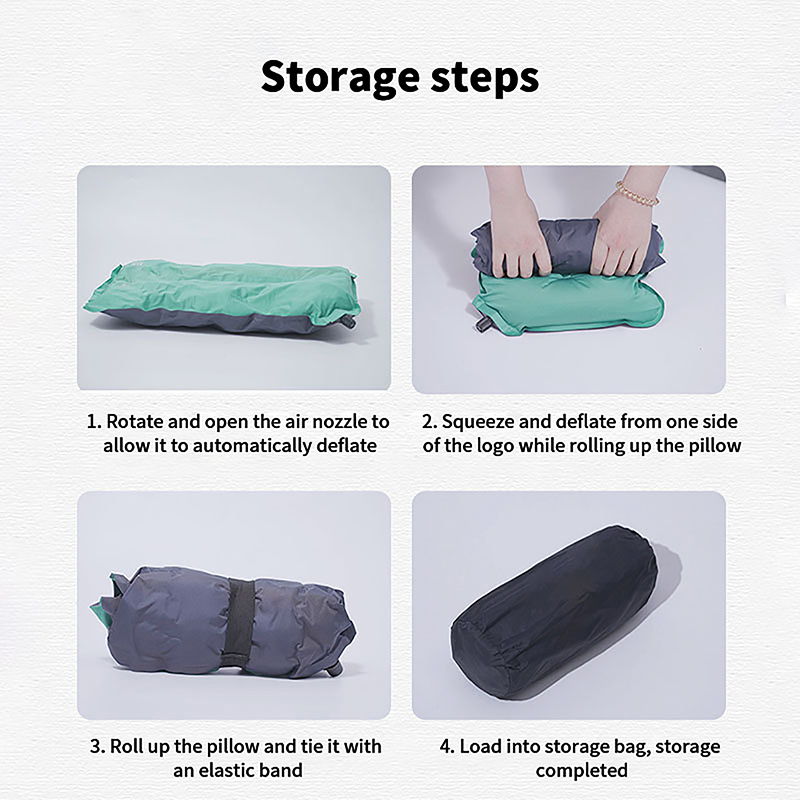 Storage steps

1. Rotate and open the air nozzle to allow it to automatically deflate

2. Squeeze and deflate from one side of the logo while rolling up the pillow

3. Roll up the pillow and tie it with an elastic band

4. Load into storage bag, storage completed