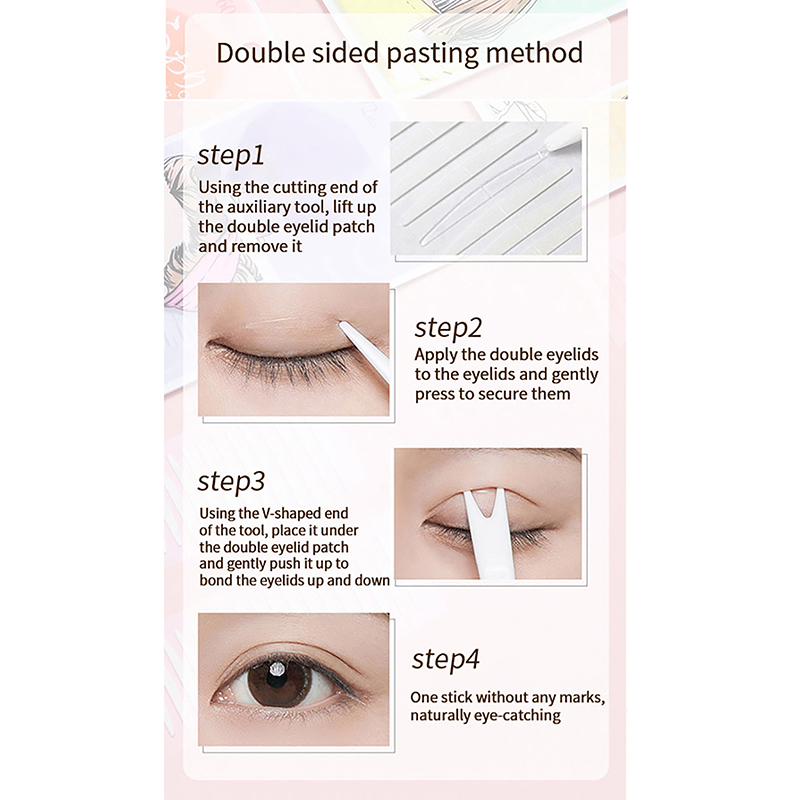 Double sided pasting method

step1
Using the cutting end of the auxiliary tool, lift up the double eyelid patch and remove it

step2
Apply the double eyelids to the eyelids and gently press to secure them

step3
Using the V-shaped end of the tool, place it under the double eyelid patch and gently push it up to bond the eyelids up and down

step4
One stick without any marks, naturally eye-catching