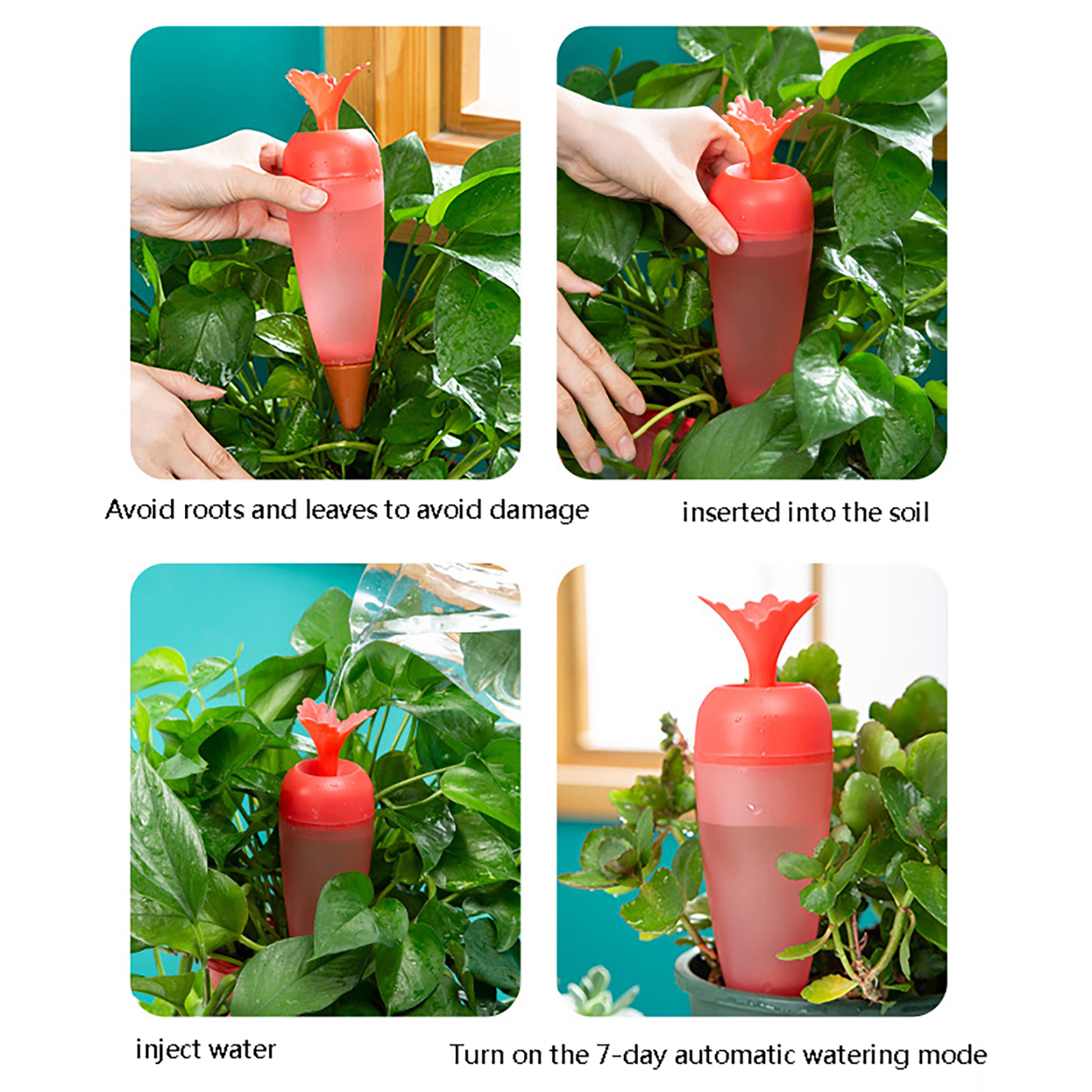 Avoid roots and leaves to avoid damage

inserted into the soil

inject water

Turn on the 7-day automatic watering mode