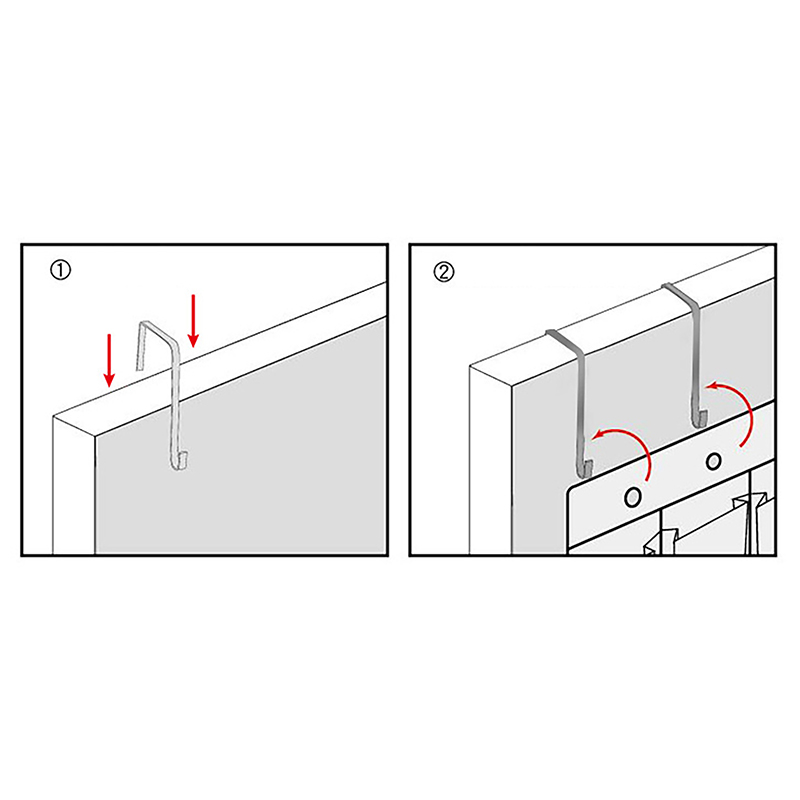 ①

②