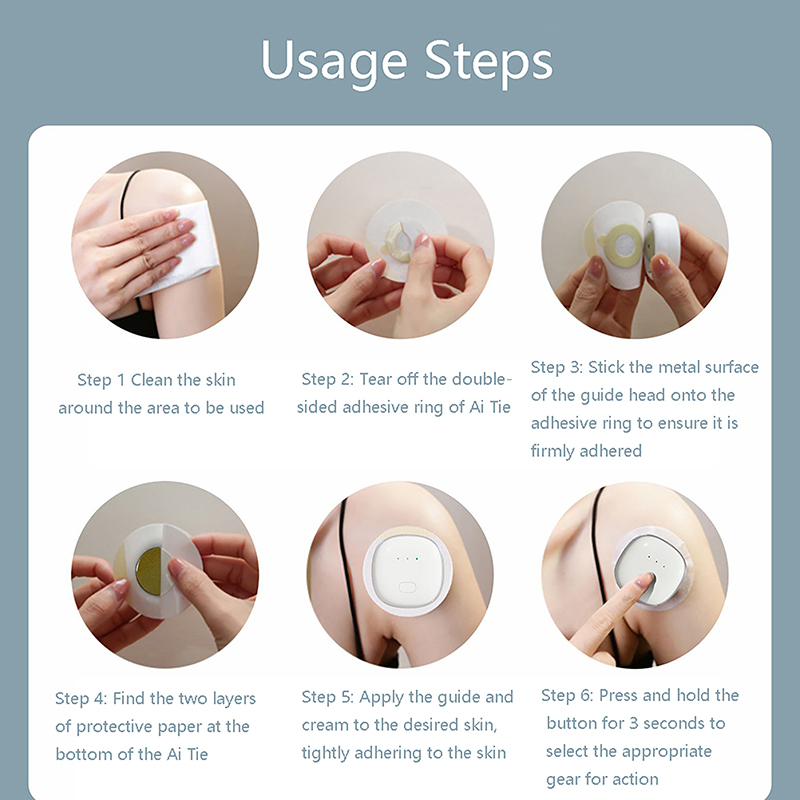 Usage Steps

Step 1 Clean the skin around the area to be used

Step 2: Tear off the double-sided adhesive ring of Ai Tie

Step 3: Stick the metal surface of the guide head onto the adhesive ring to ensure it is firmly adhered

Step 4: Find the two layers of protective paper at the bottom of the Ai Tie

Step 5: Apply the guide and cream to the desired skin, tightly adhering to the skin

Step 6: Press and hold the button for 3 seconds to select the appropriate gear for action