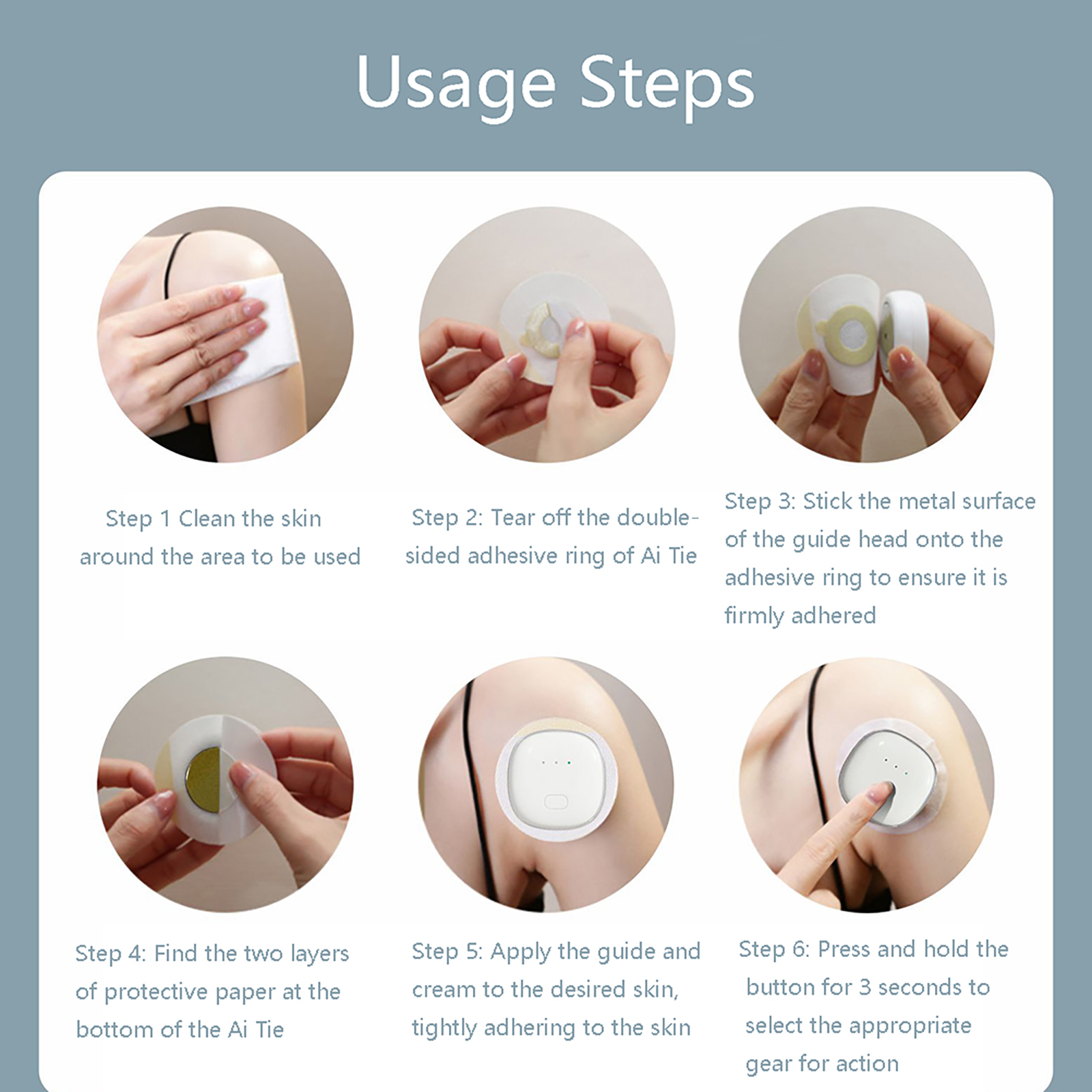 Usage Steps

Step 1 Clean the skin around the area to be used

Step 2: Tear off the double-sided adhesive ring of Ai Tie

Step 3: Stick the metal surface of the guide head onto the adhesive ring to ensure it is firmly adhered

Step 4: Find the two layers of protective paper at the bottom of the Ai Tie

Step 5: Apply the guide and cream to the desired skin, tightly adhering to the skin

Step 6: Press and hold the button for 3 seconds to select the appropriate gear for action