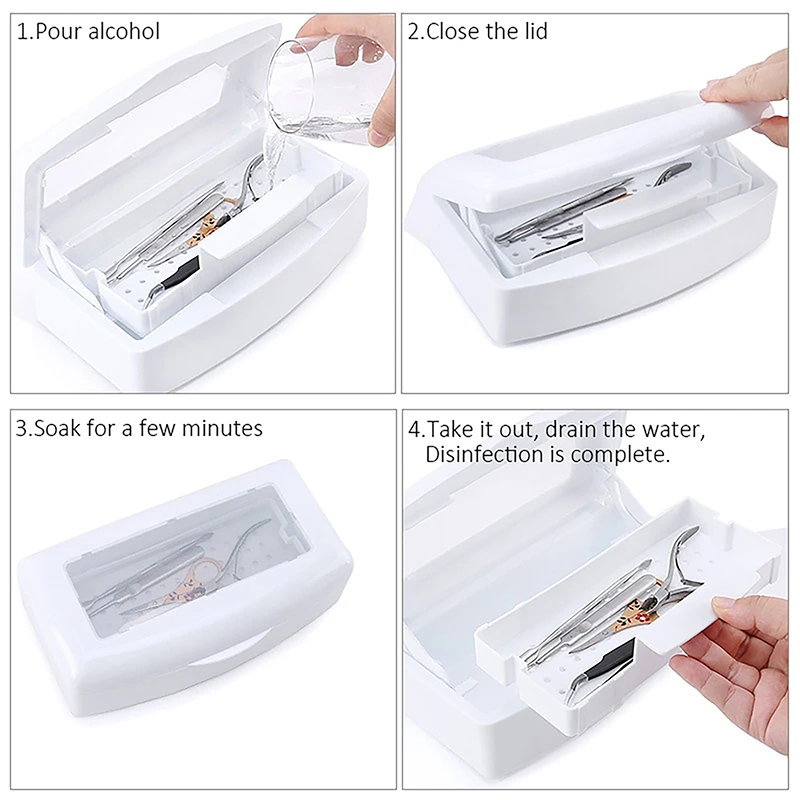 1.Pour alcohol

2.Close the lid

3.Soak for a few minutes

4.Take it out, drain the water, Disinfection is complete.