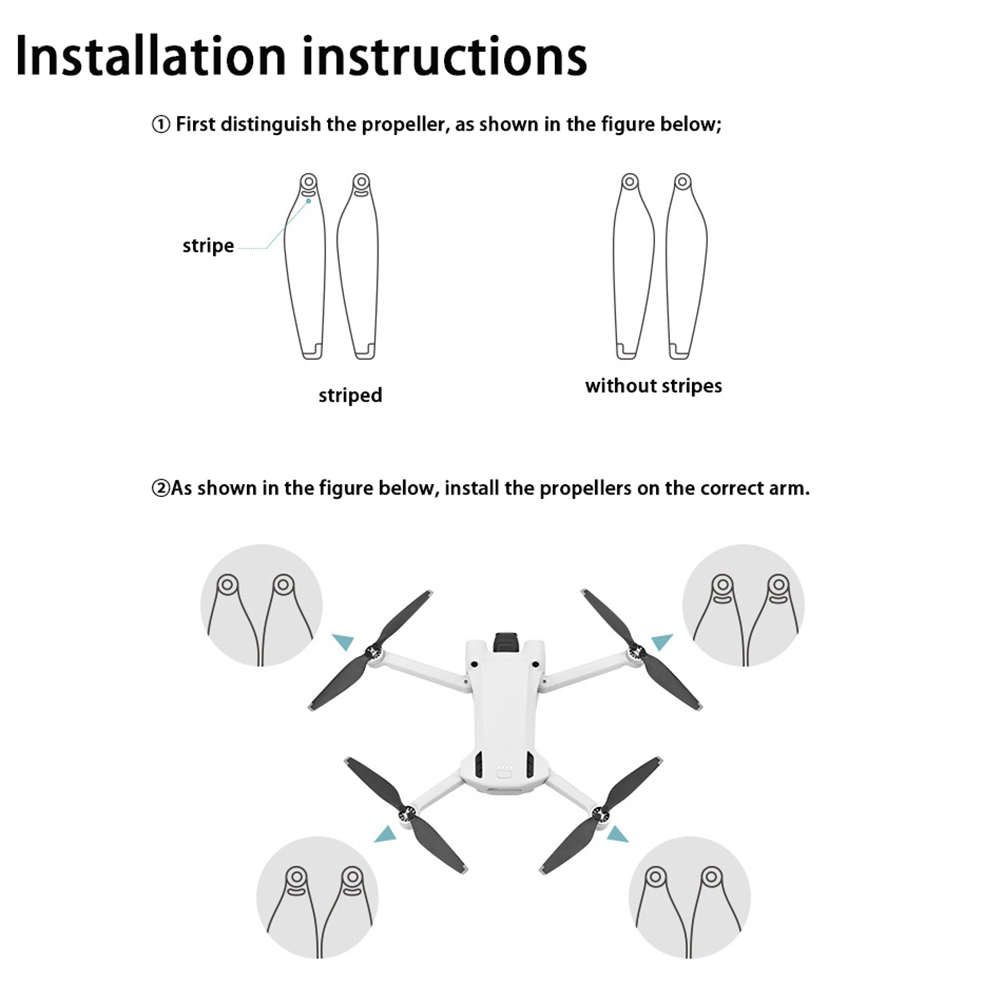 Installation instructions

① First distinguish the propeller, as shown in the figure below;

stripe

striped

without stripes

②As shown in the figure below, install the propellers on the correct arm.