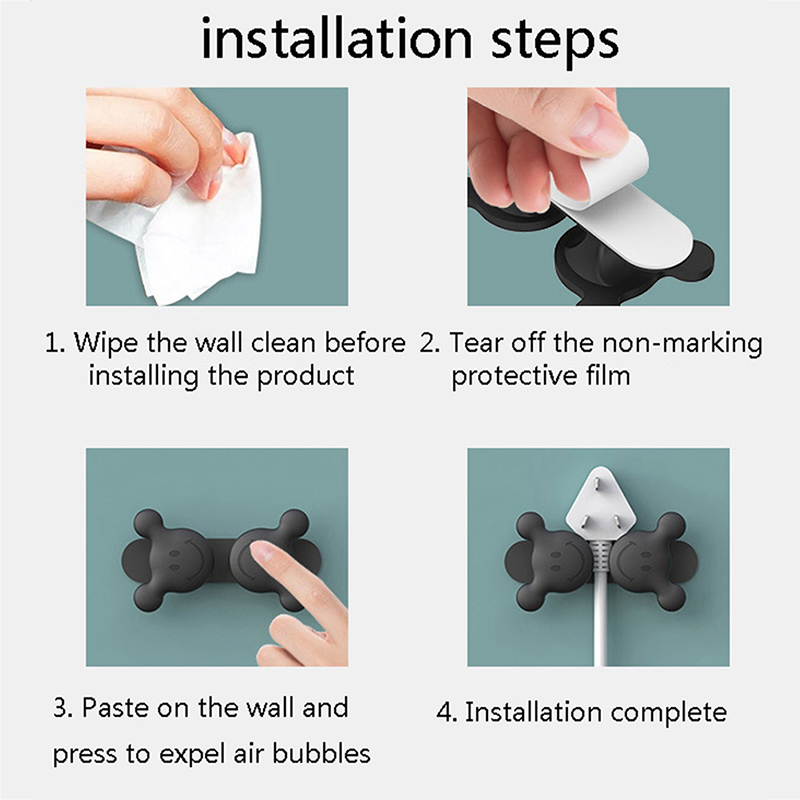 installation steps

1. Wipe the wall clean before installing the product

2. Tear off the non-marking protective film

3. Paste on the wall and press to expel air bubbles

4. Installation complete