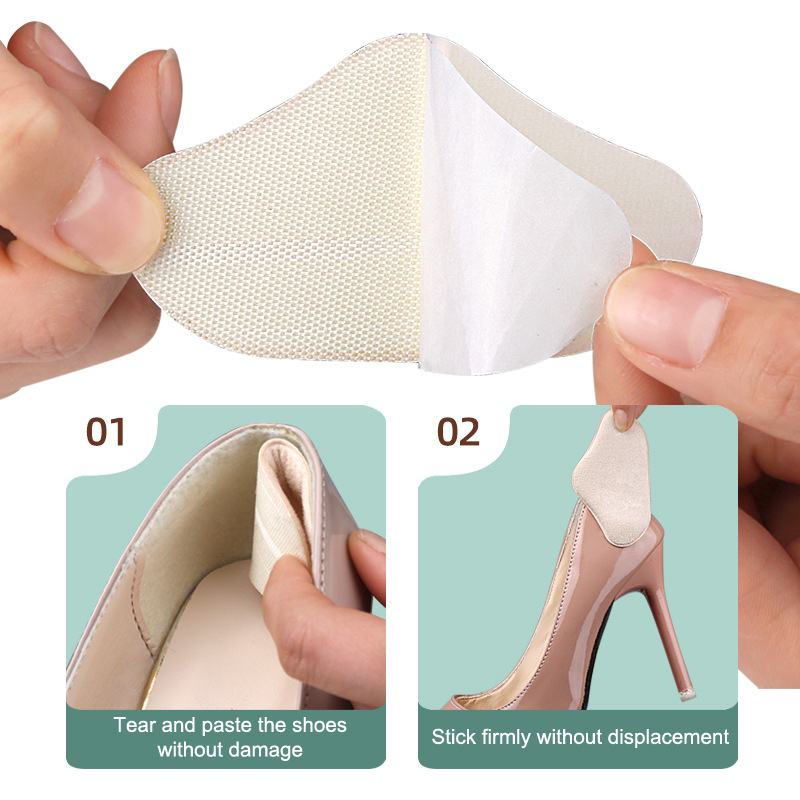 01

Tear and paste the shoes without damage

02

Stick firmly without displacement