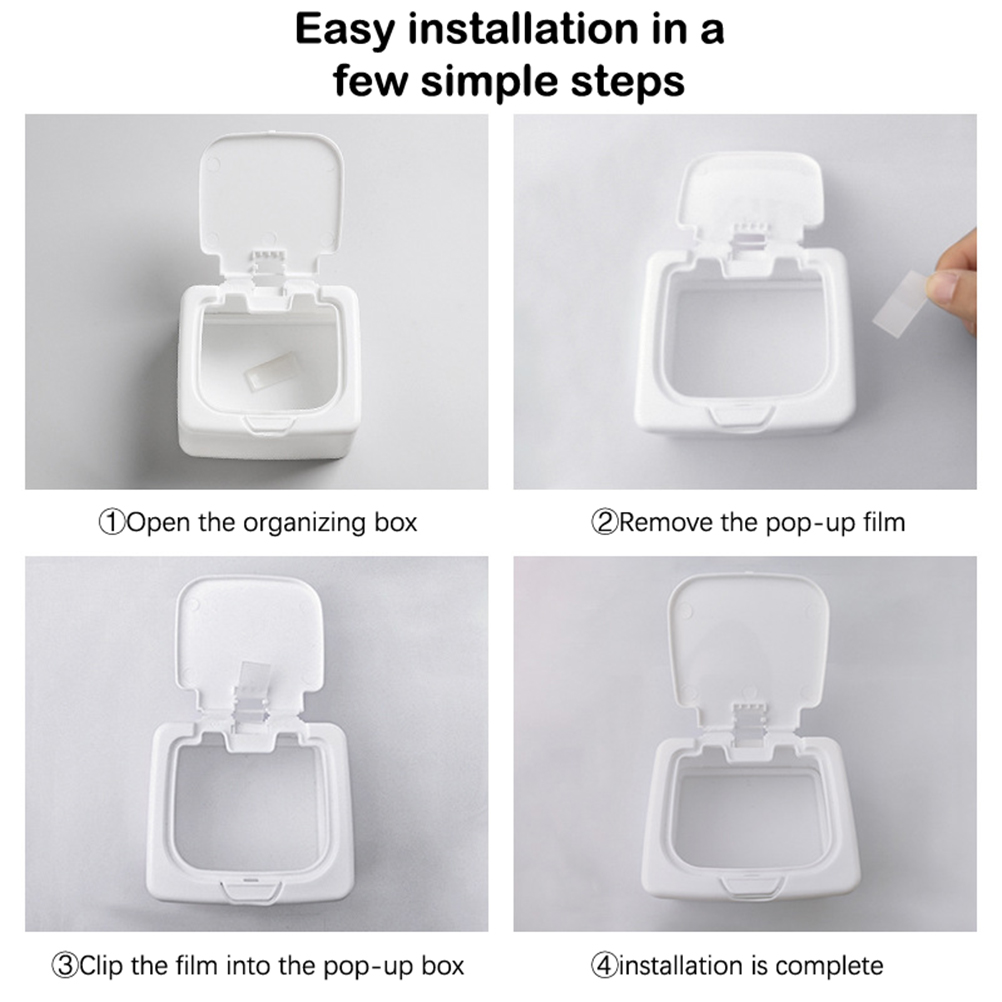 Easy installation in a few simple steps

①Open the organizing box

②Remove the pop-up film

③Clip the film into the pop-up box

④installation is complete