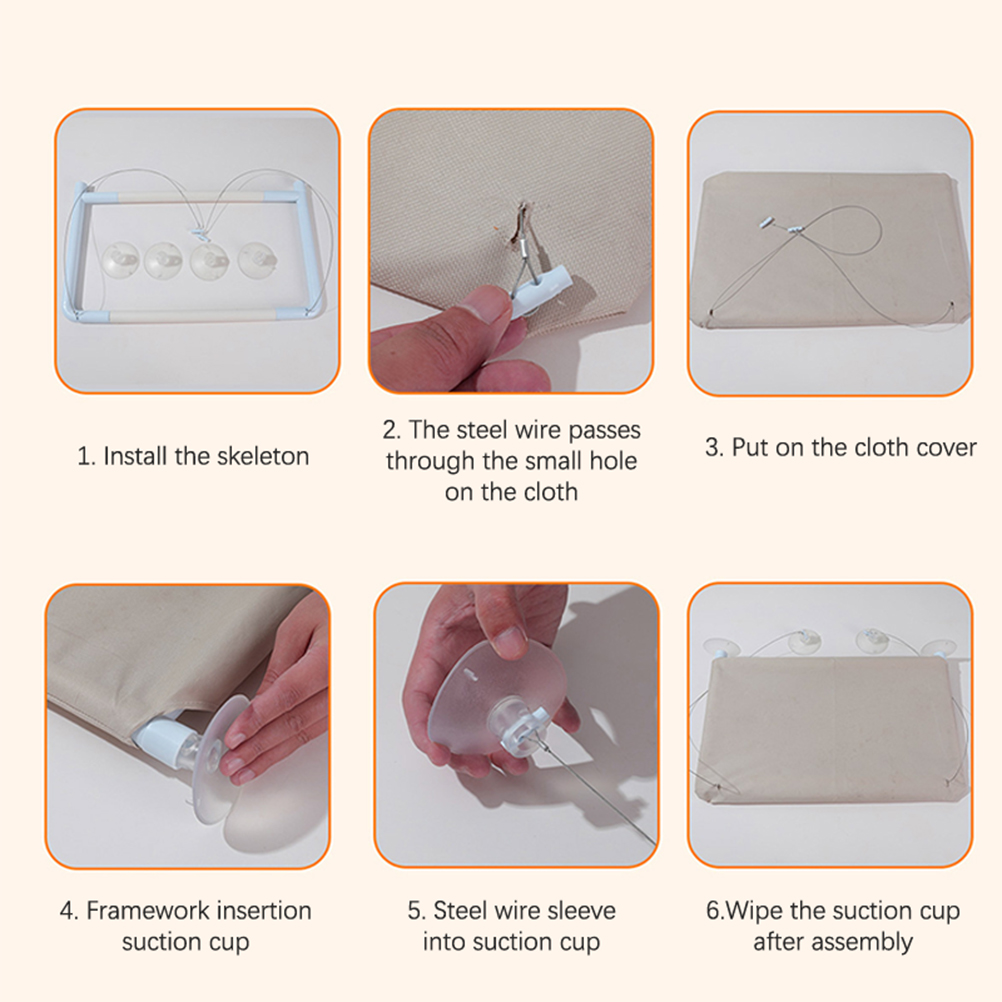 1. Install the skeleton

2. The steel wire passes through the small hole on the cloth

3. Put on the cloth cover

4. Framework insertion suction cup

5. Steel wire sleeve into suction cup

6.Wipe the suction cup after assembly