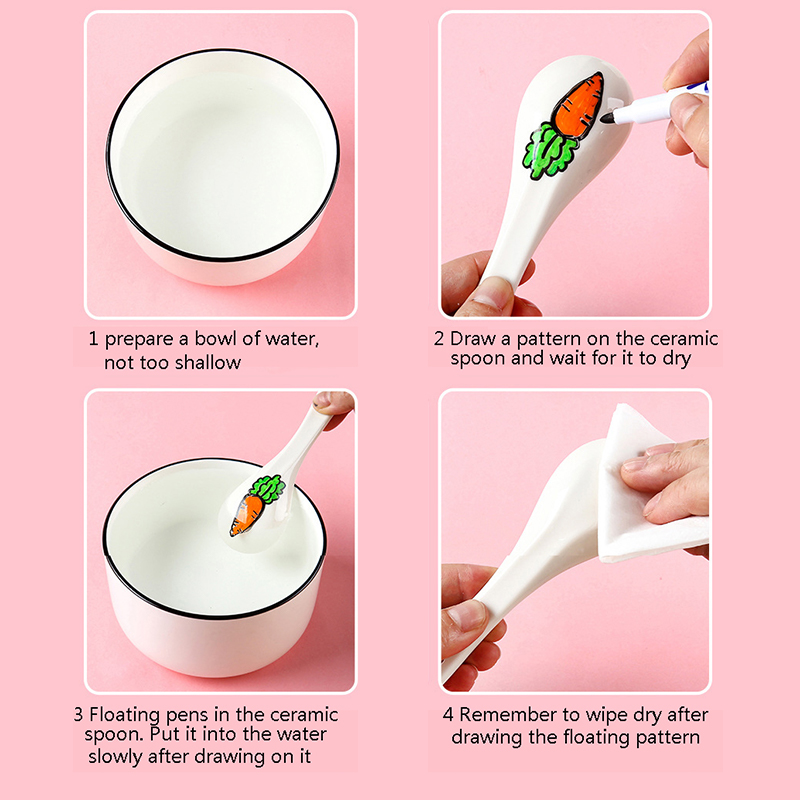 1 prepare a bowl of water, not too shallow

2 Draw a pattern on the ceramic spoon and wait for it to dry

3 Floating pens in the ceramic spoon. Put it into the water slowly after drawing on it

4 Remember to wipe dry after drawing the floating pattern