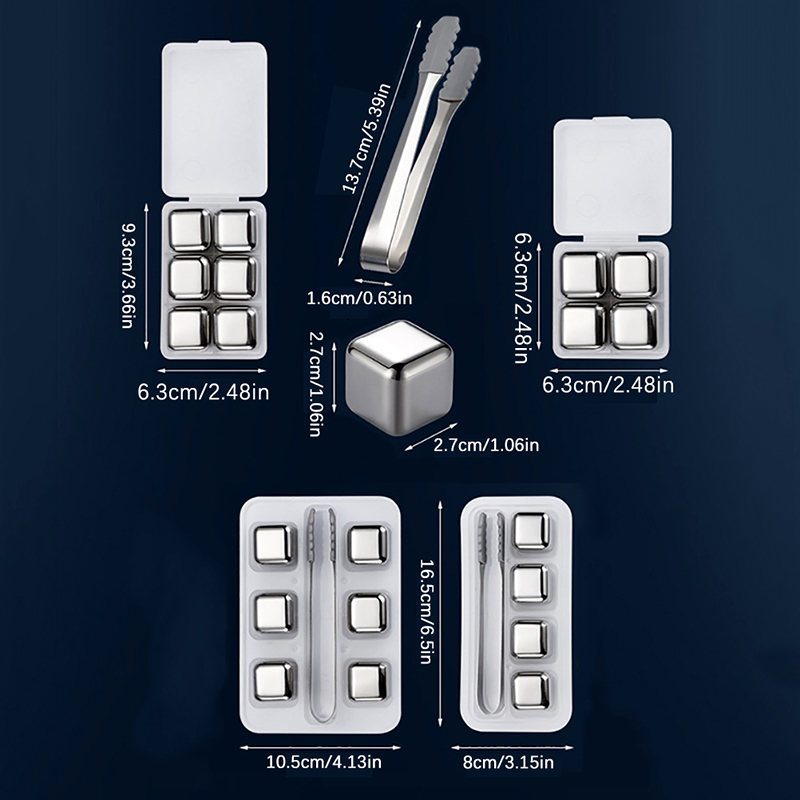 13.7cm/5.39in

9.3cm/3.66in

6.3cm/2.48in

1.6cm/0.63in

2.7cm/1.06in

2.7cm/1.06in

6.3cm/2.48in

6.3cm/2.48in

16.5cm/6.5in

10.5cm/4.13in

8cm/3.15in