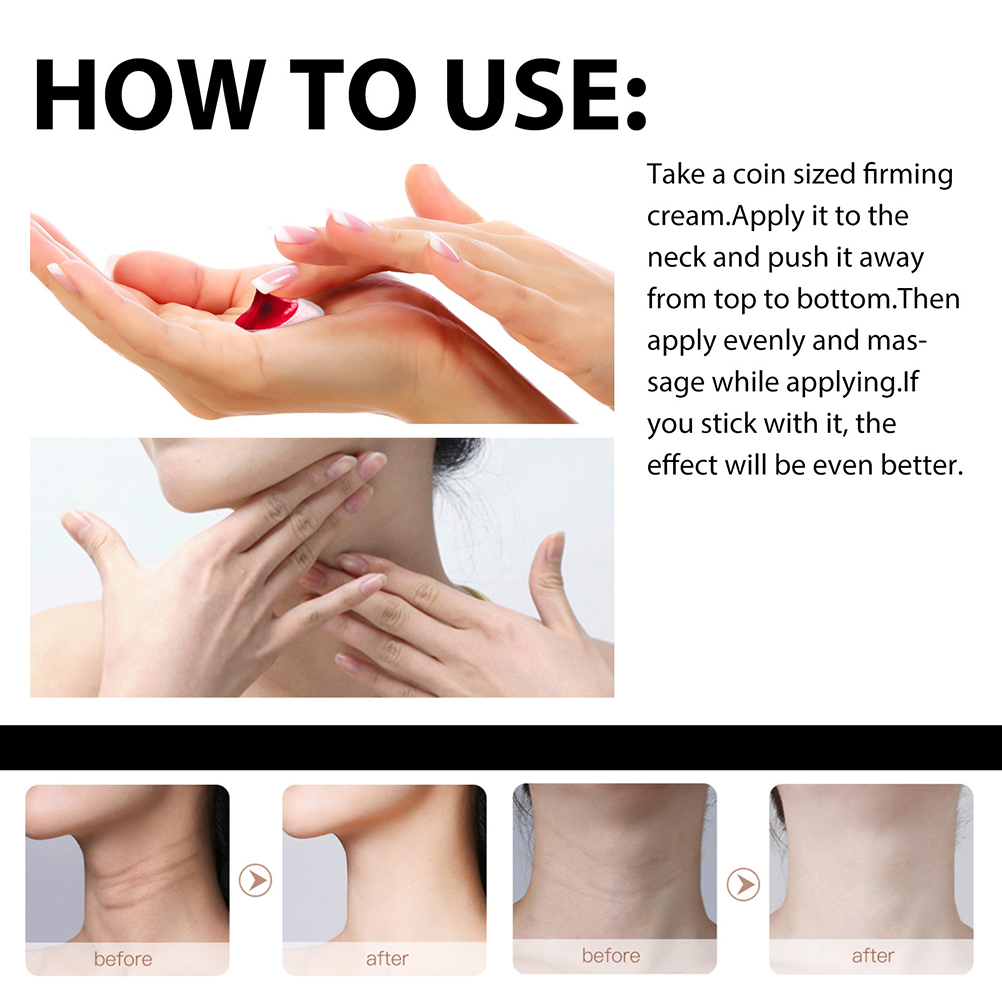 HOW TO USE:

Take a coin sized firming cream.Apply it to the neck and push it away from top to bottom.Then apply evenly and massage while applying.If you stick with it, the effect will be even better.

before

after

before

after