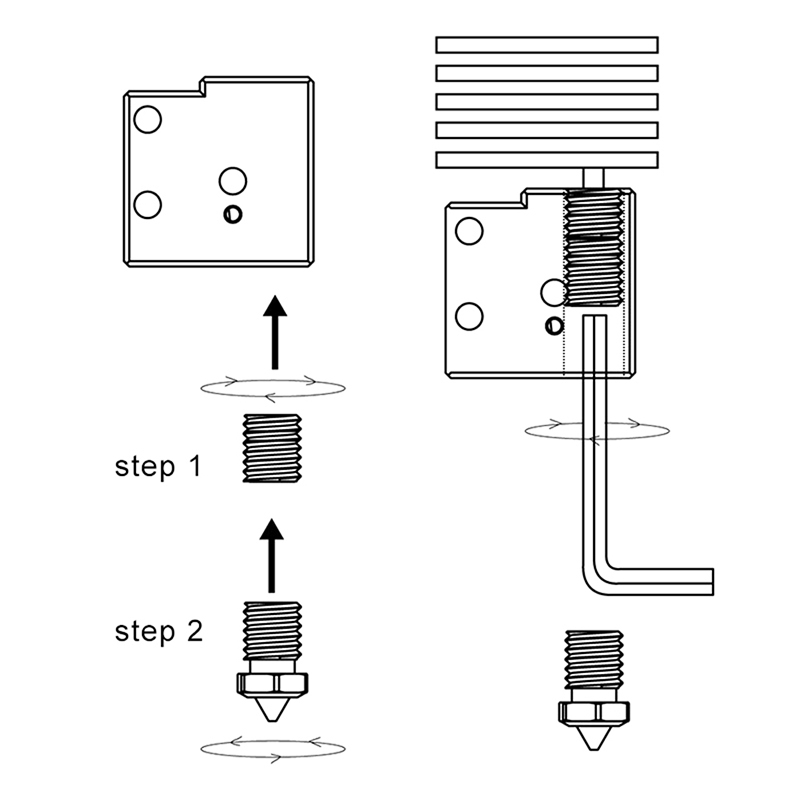 step 1

step 2