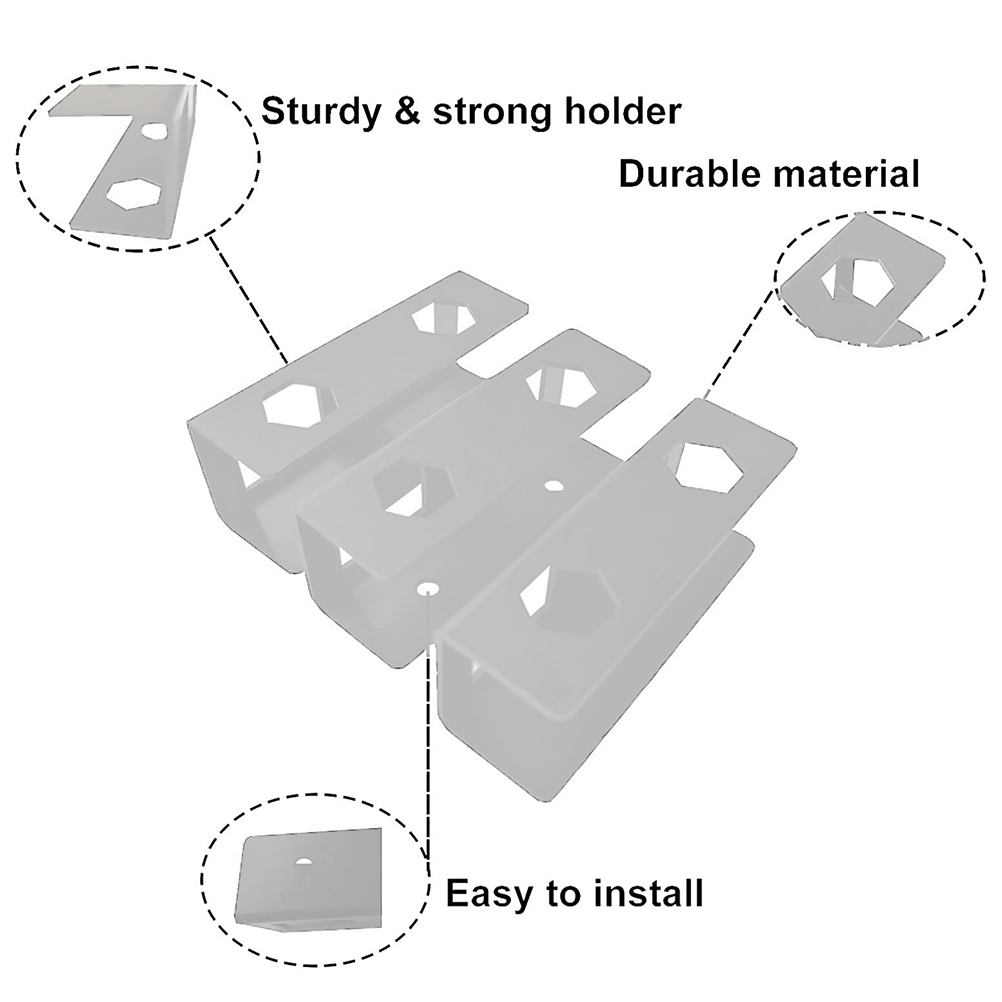 Sturdy & strong holder

Durable material

Easy to install