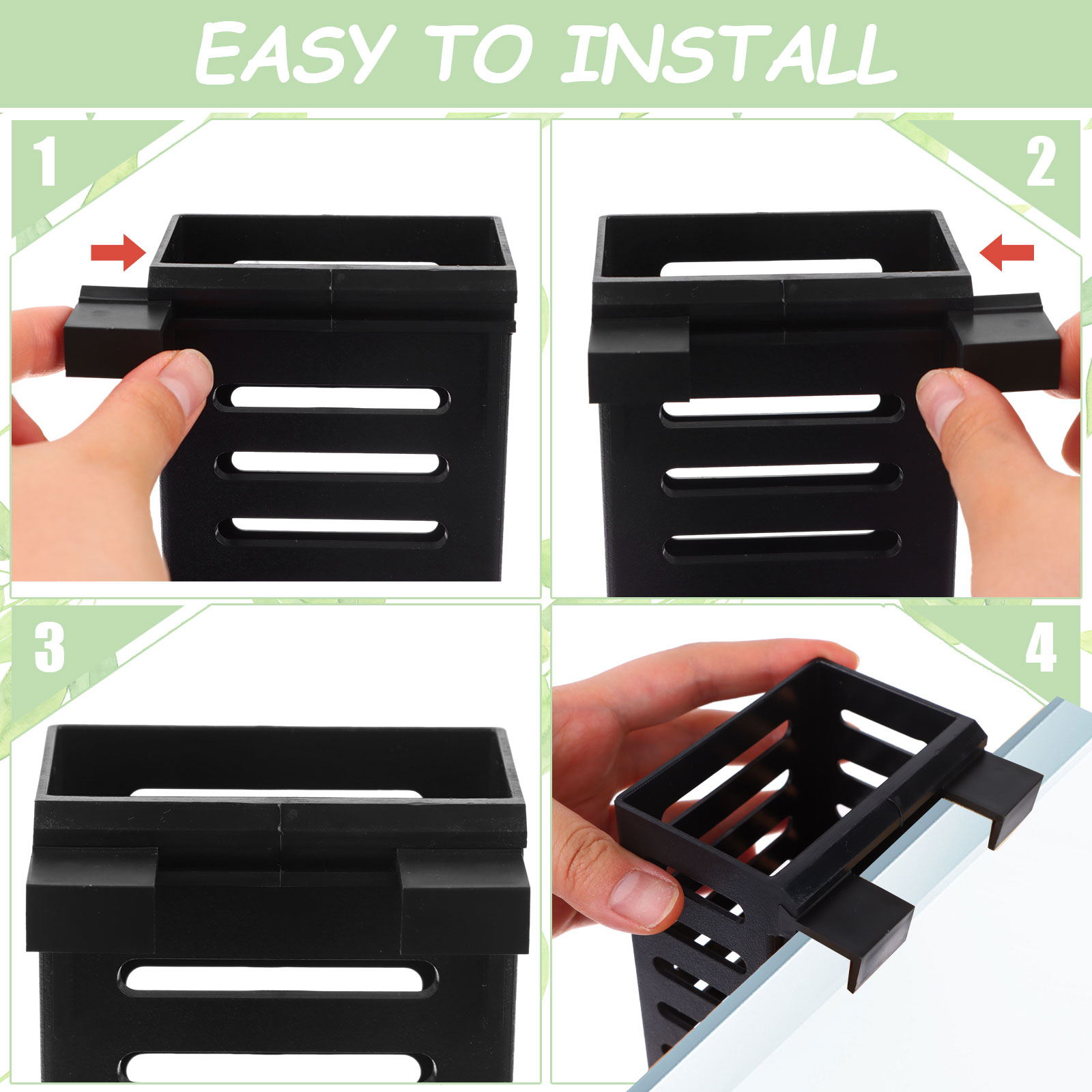 EASY TO INSTALL

1

2

3

4