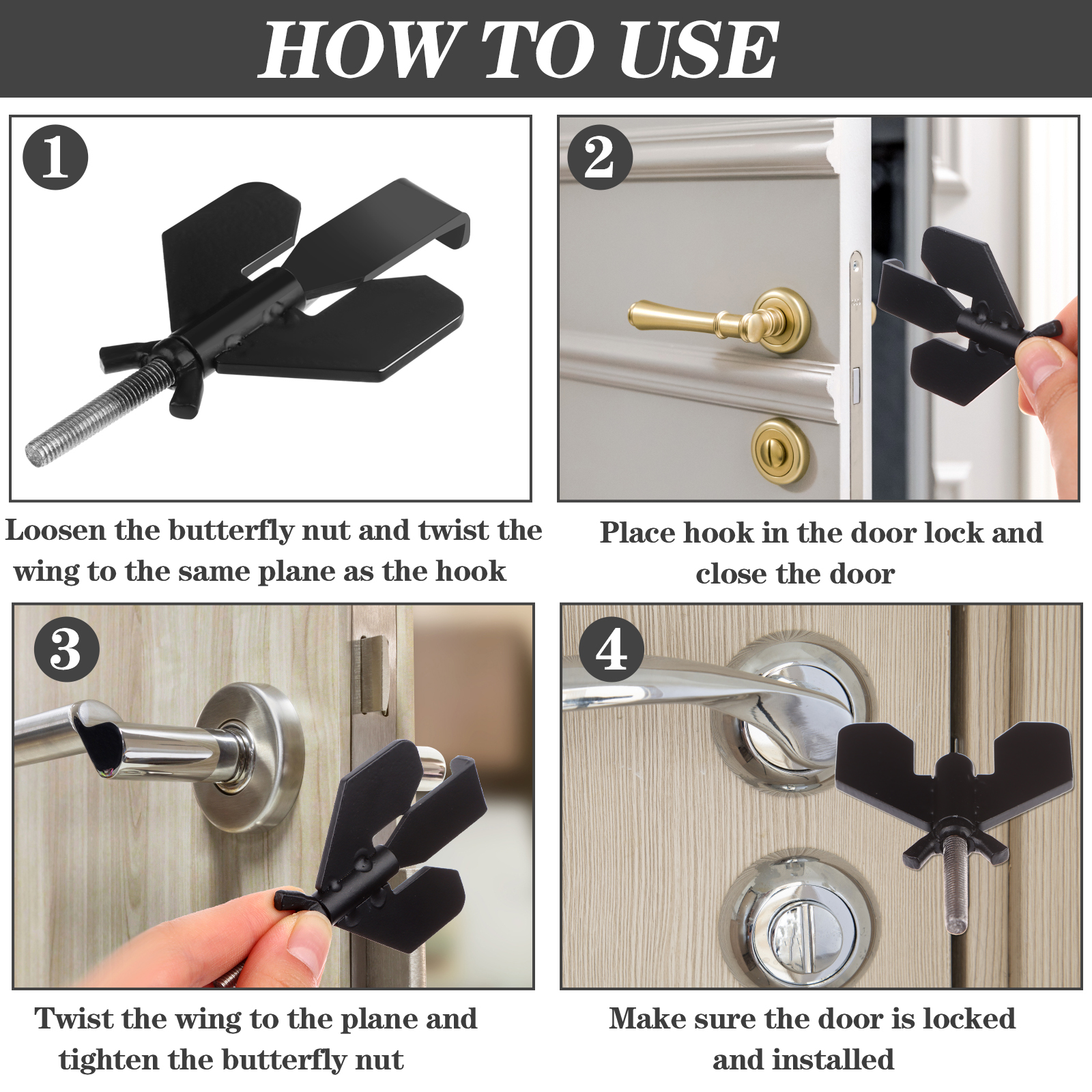 HOW TO USE

1

Loosen the butterfly nut and twist the wing to the same plane as the hook

2

Place hook in the door lock and close the door

3

Twist the wing to the plane and tighten the butterfly nut

4

Make sure the door is locked and installed