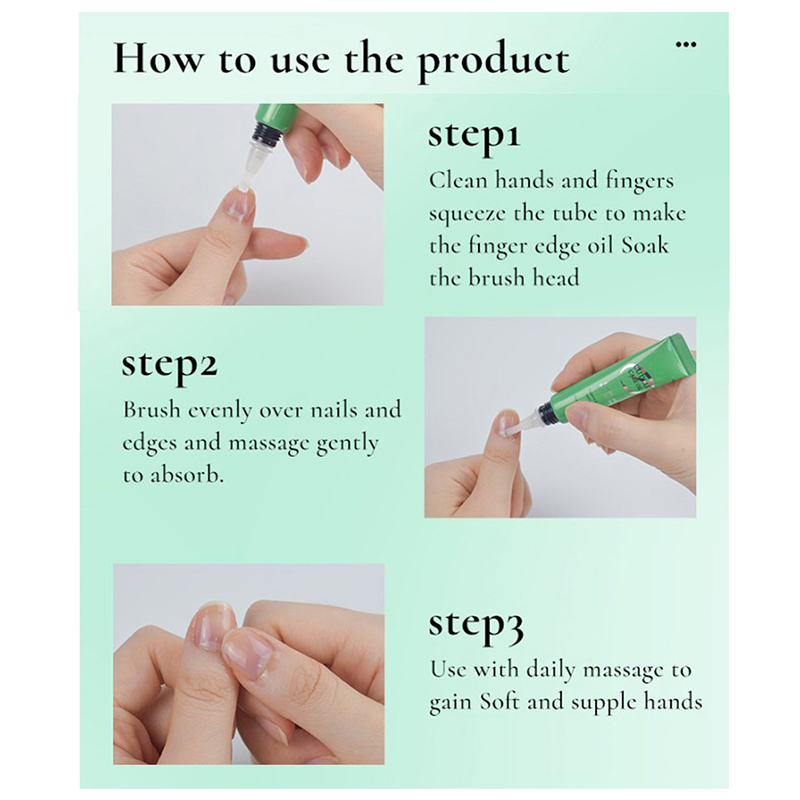 How to use the product

...

step1
Clean hands and fingers squeeze the tube to make the finger edge oil Soak the brush head

step2
Brush evenly over nails and edges and massage gently to absorb.

step3
Use with daily massage to gain Soft and supple hands