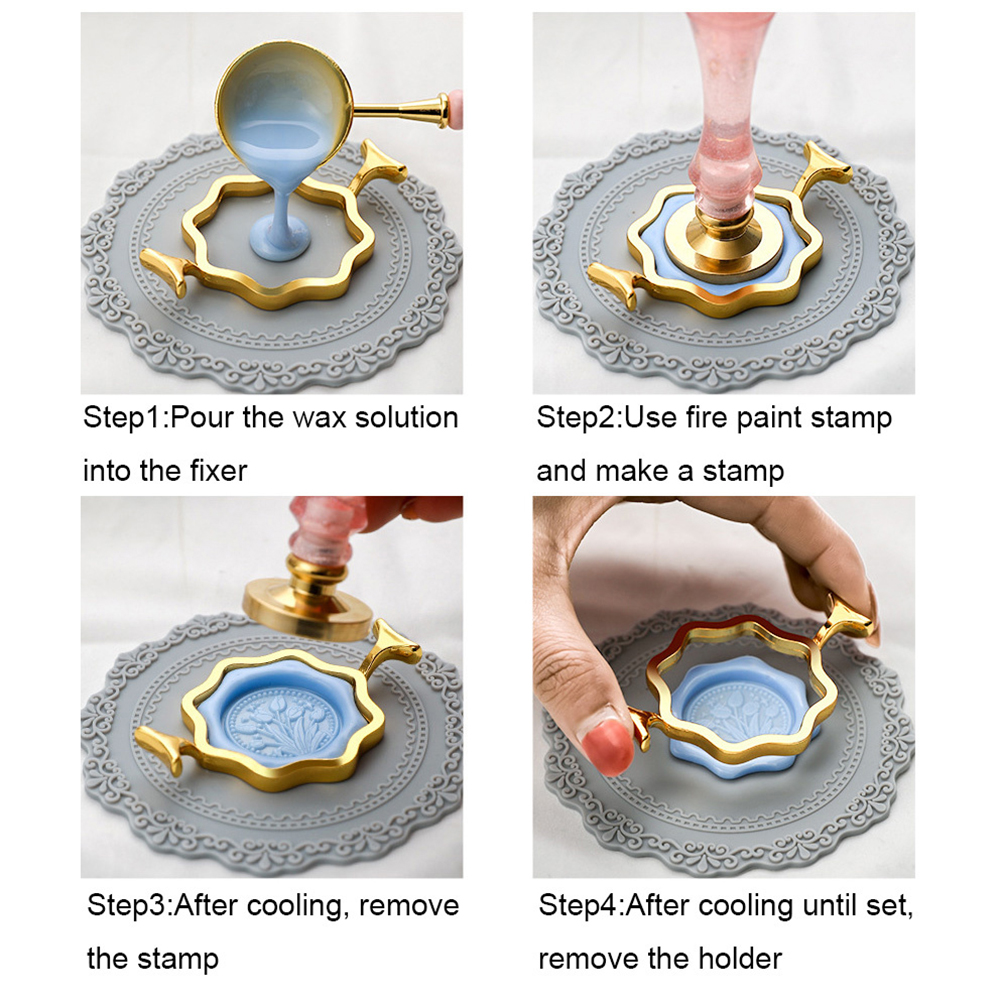 Step1:Pour the wax solution into the fixer

Step2:Use fire paint stamp and make a stamp

Step3:After cooling, remove the stamp

Step4:After cooling until set, remove the holder